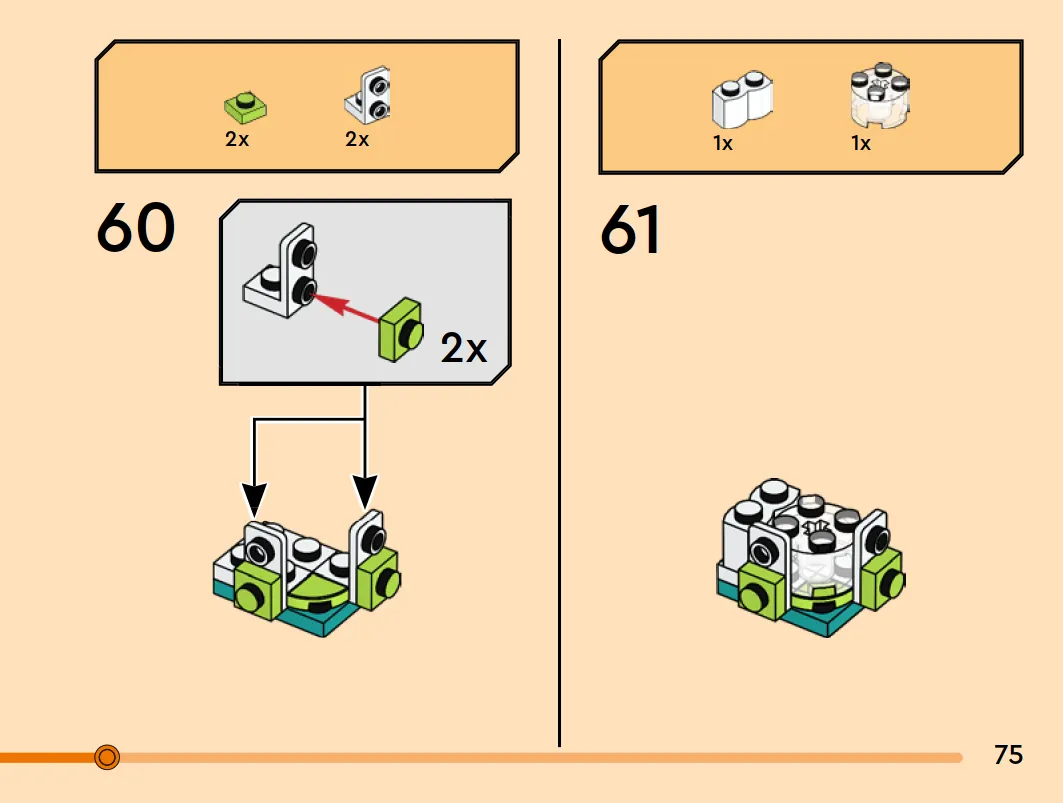 2x 2x

60

2x

1x 1x

61

75