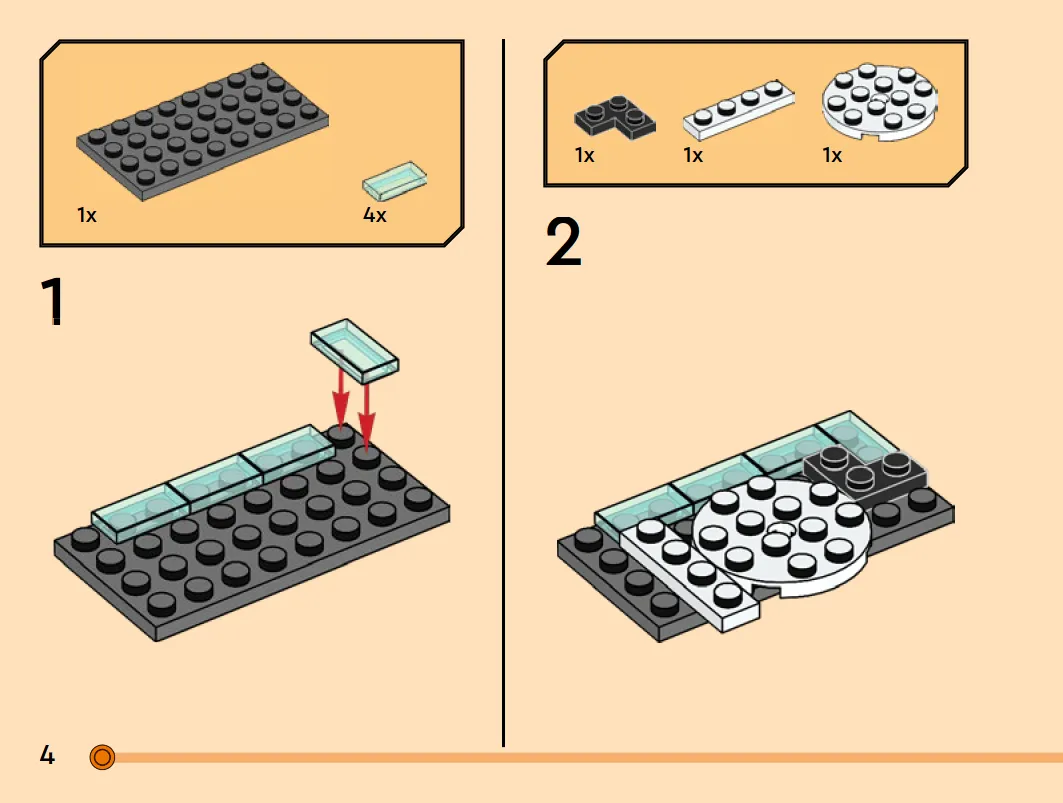 1x
4x

1

1x
1x
1x

2

4