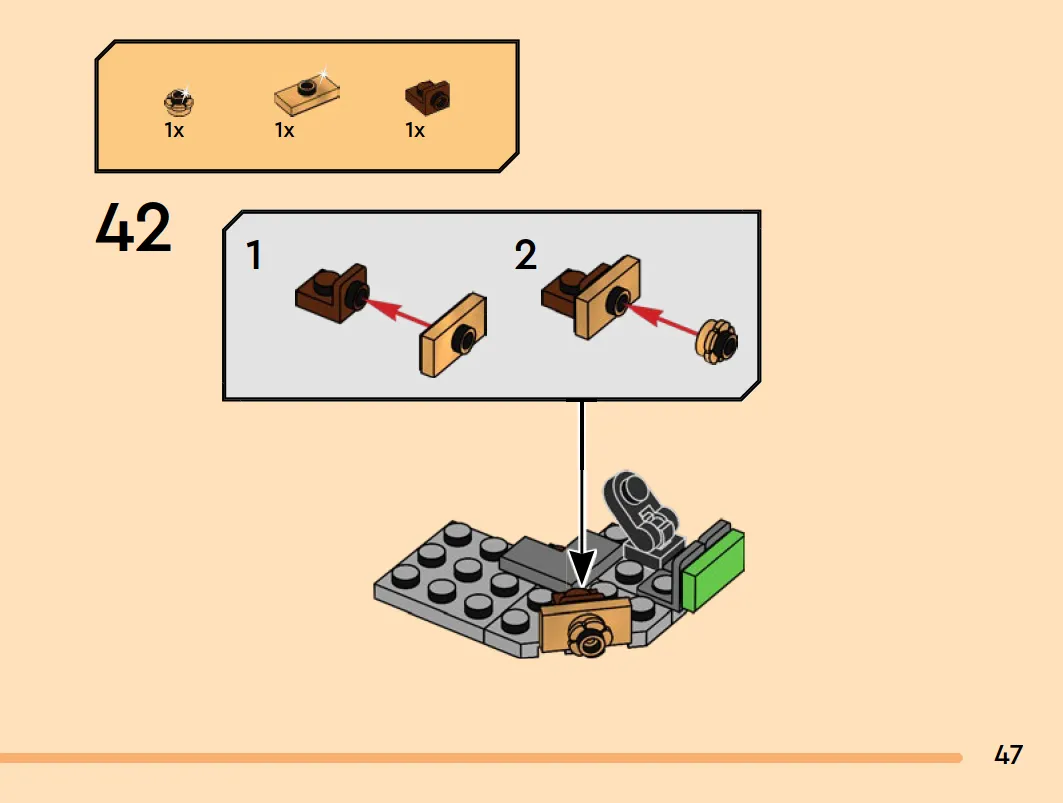 1x 1x 1x

42

1

2

47