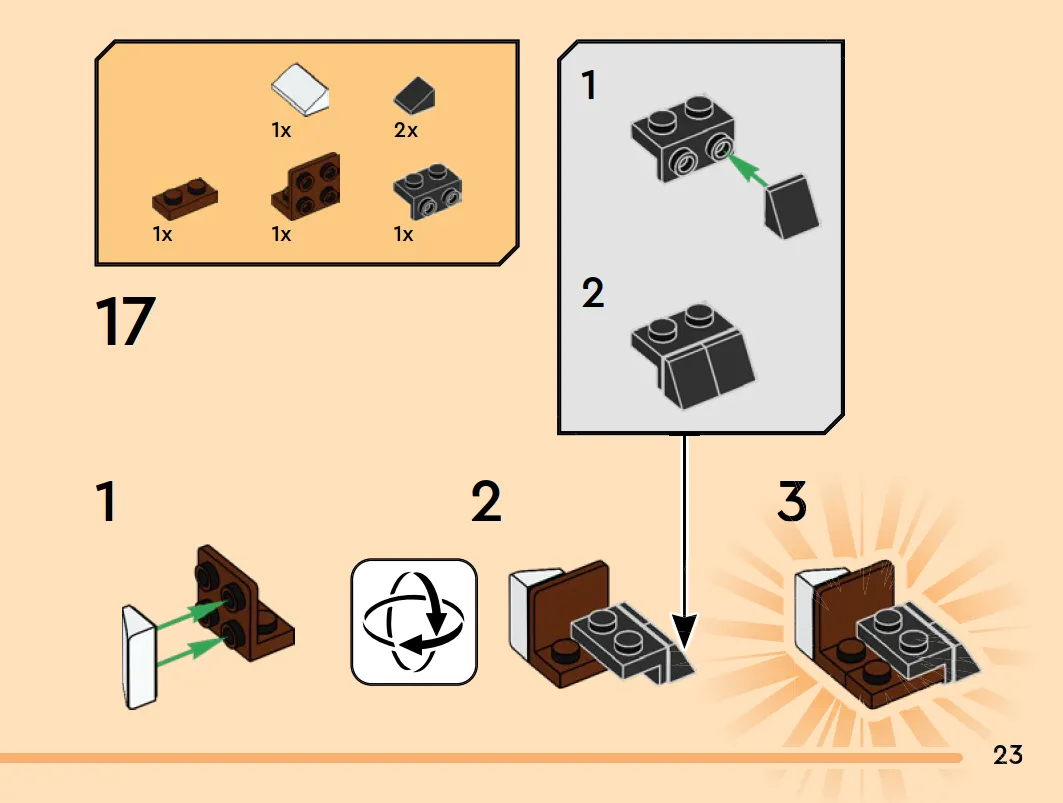 1x 2x
1x 1x 1x

17

1

2

1

2

3

23