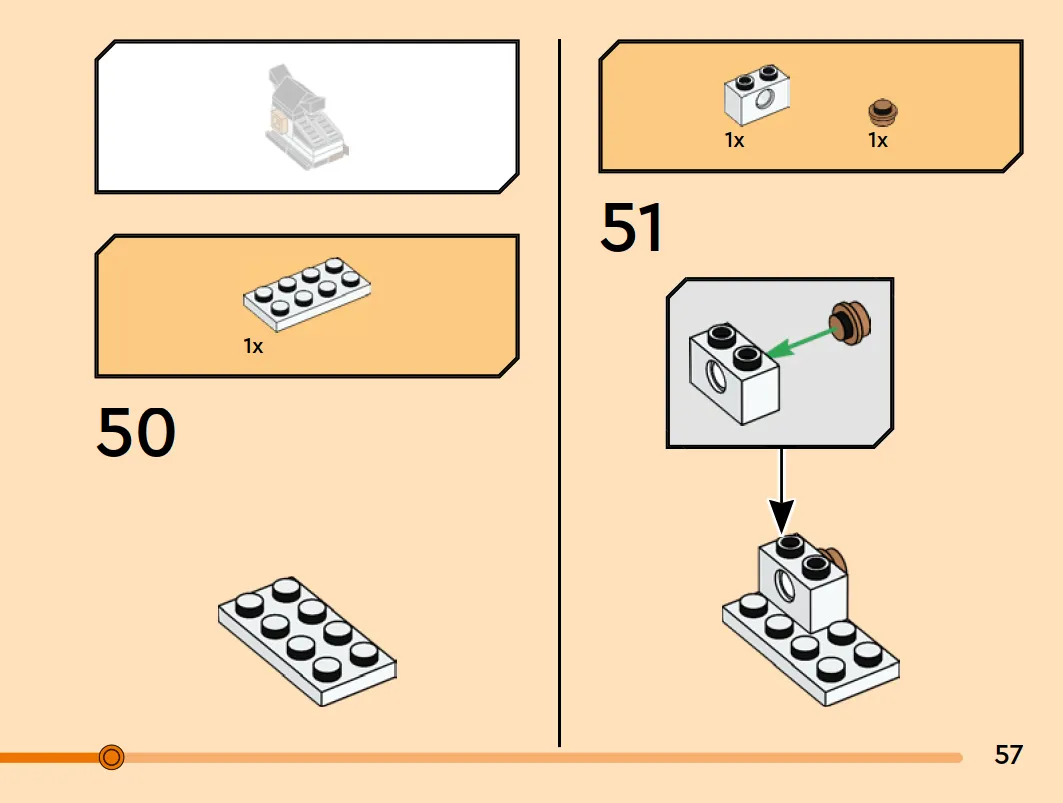 1x

50

1x

1x

51

57