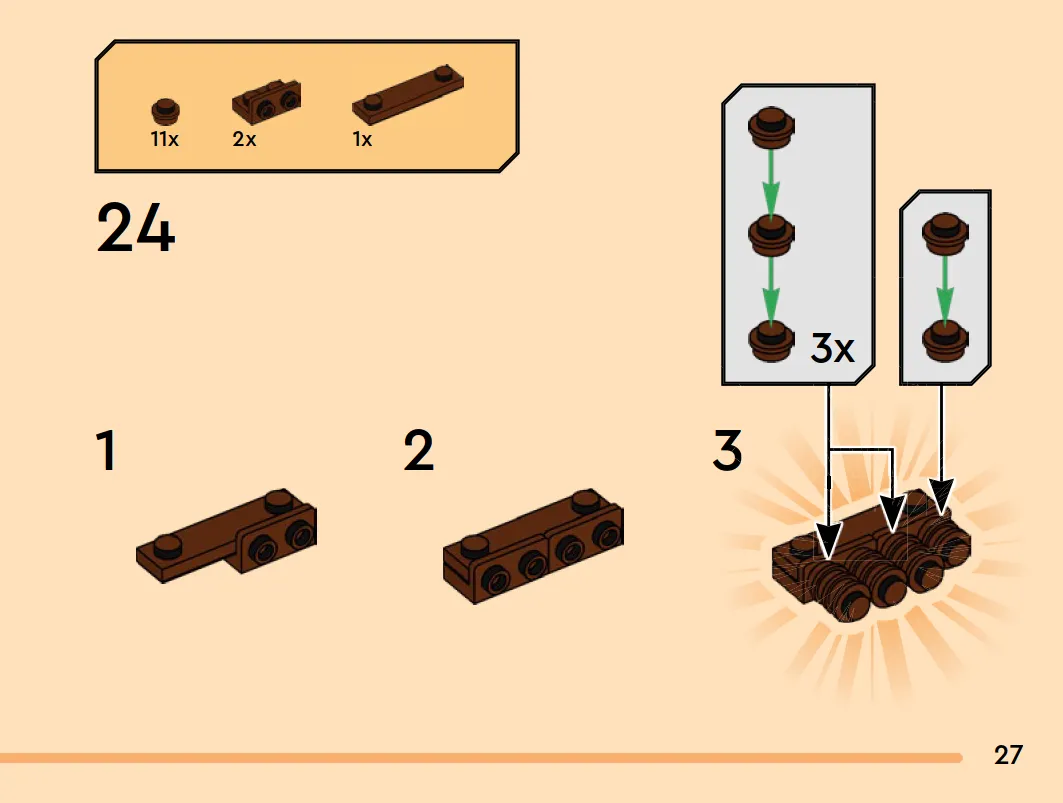 11x 2x 1x

24

3x

1

2

3

27