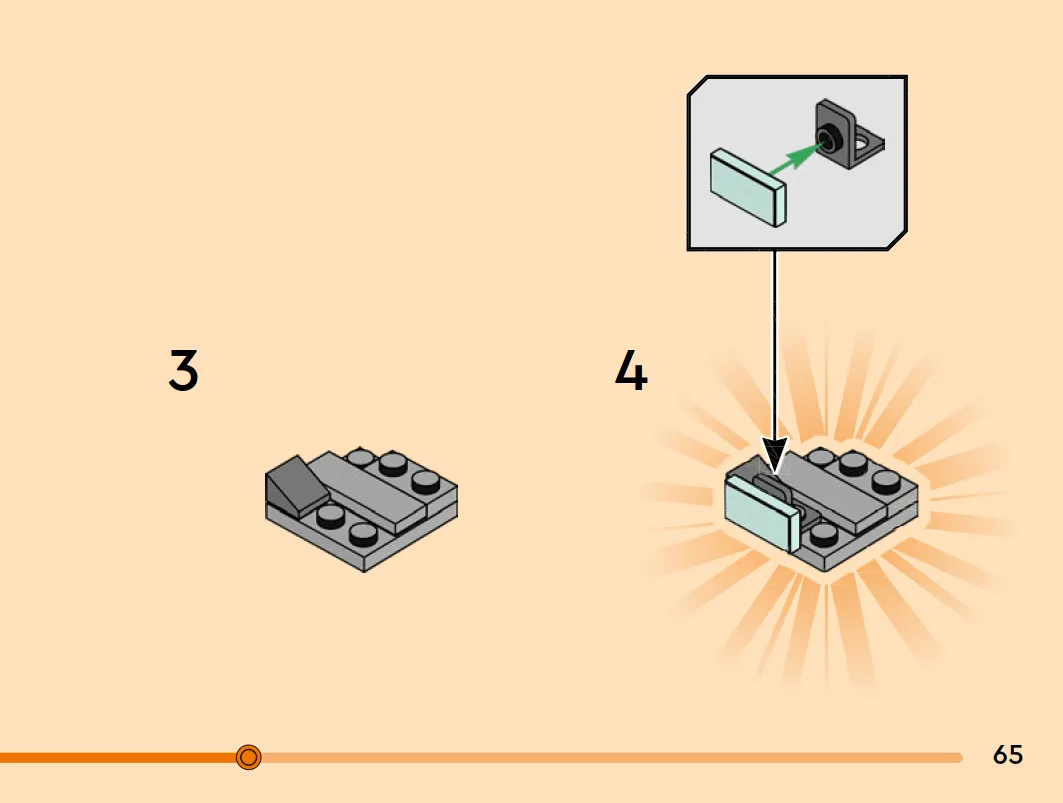 3

4

65