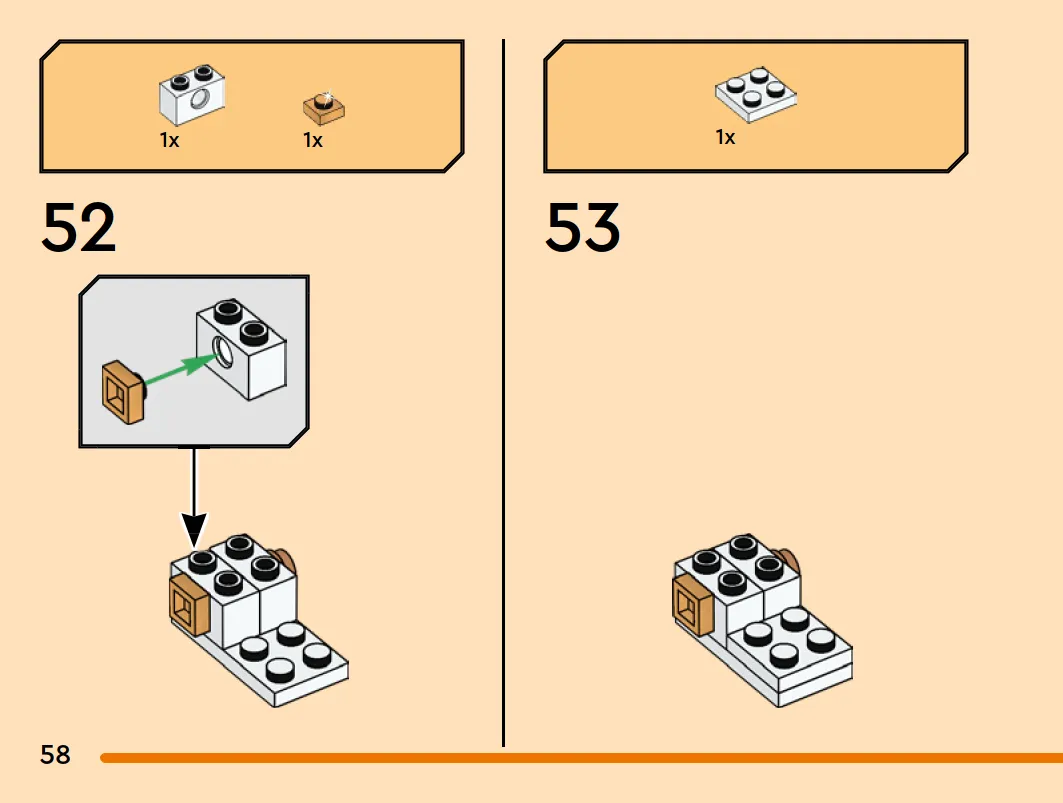 1x 1x

52

1x

53

58