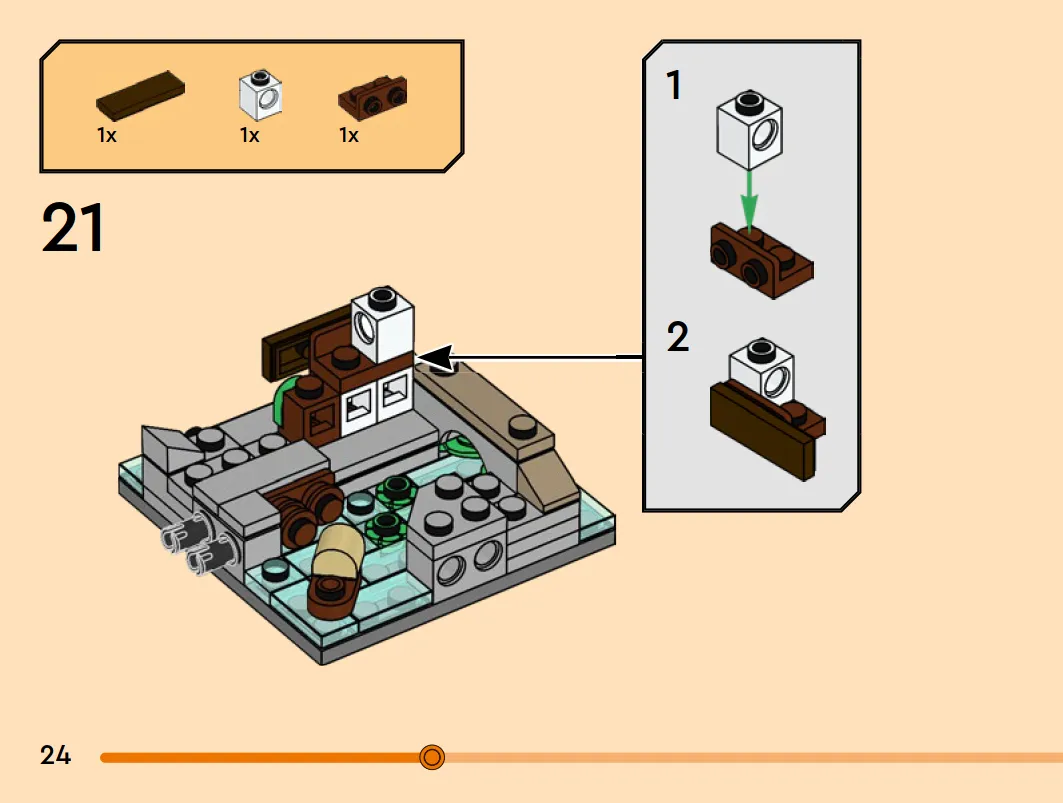 1x
1x
1x

21

1

2

24