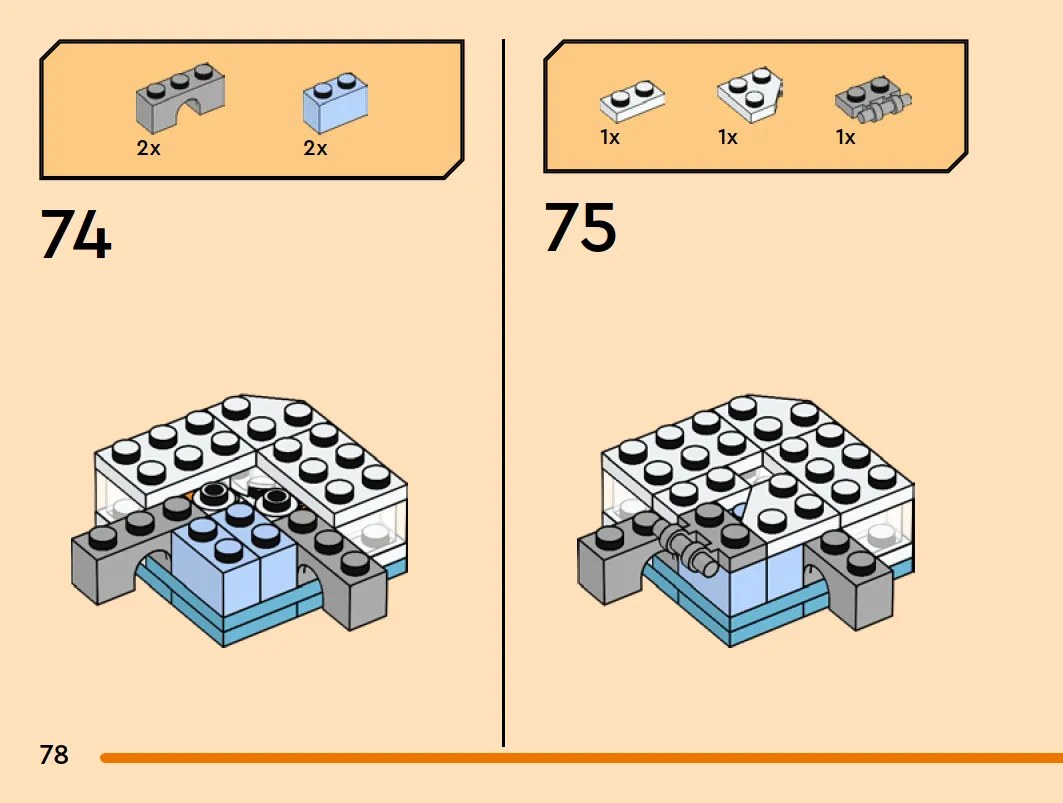 2x 2x

74

1x 1x 1x

75

78