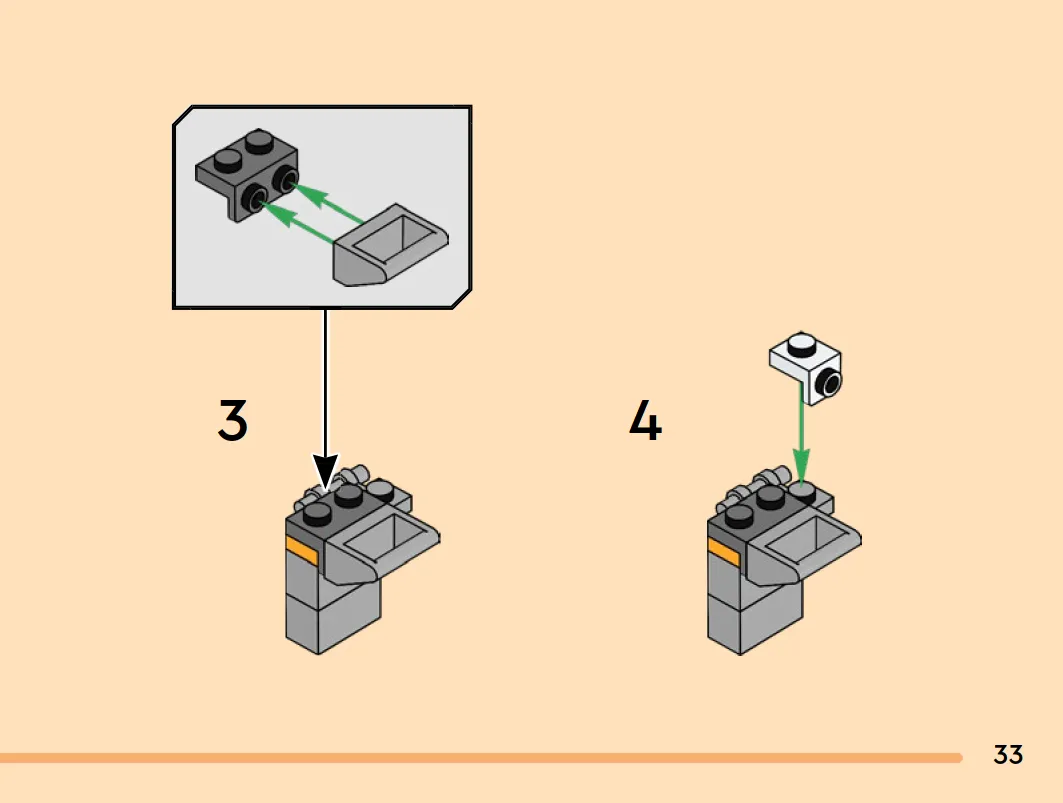 3

4

33