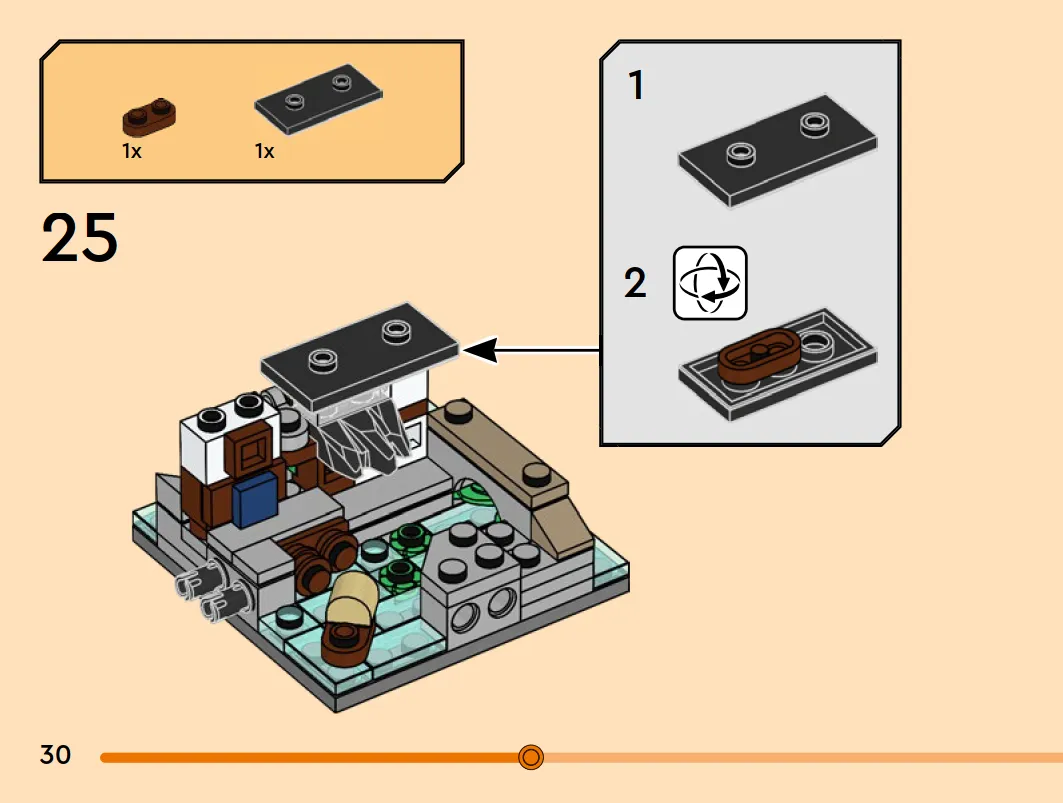 1x
1x

25

1

2

30