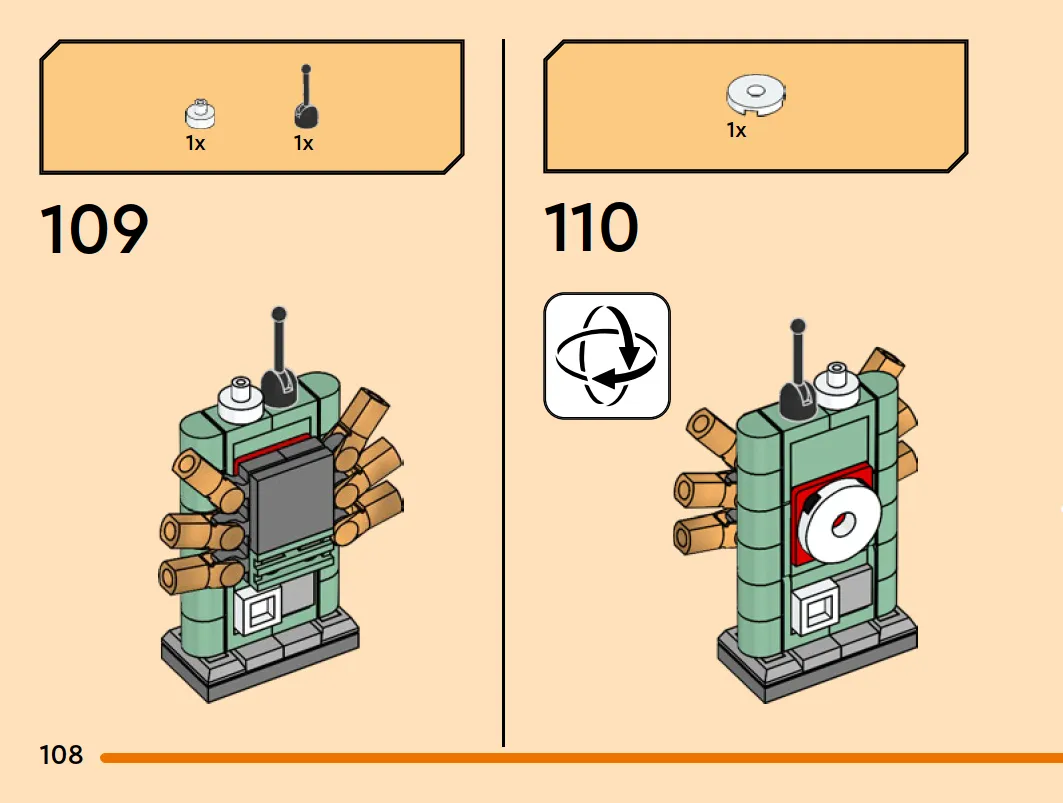 1x 1x

109

1x

110

108