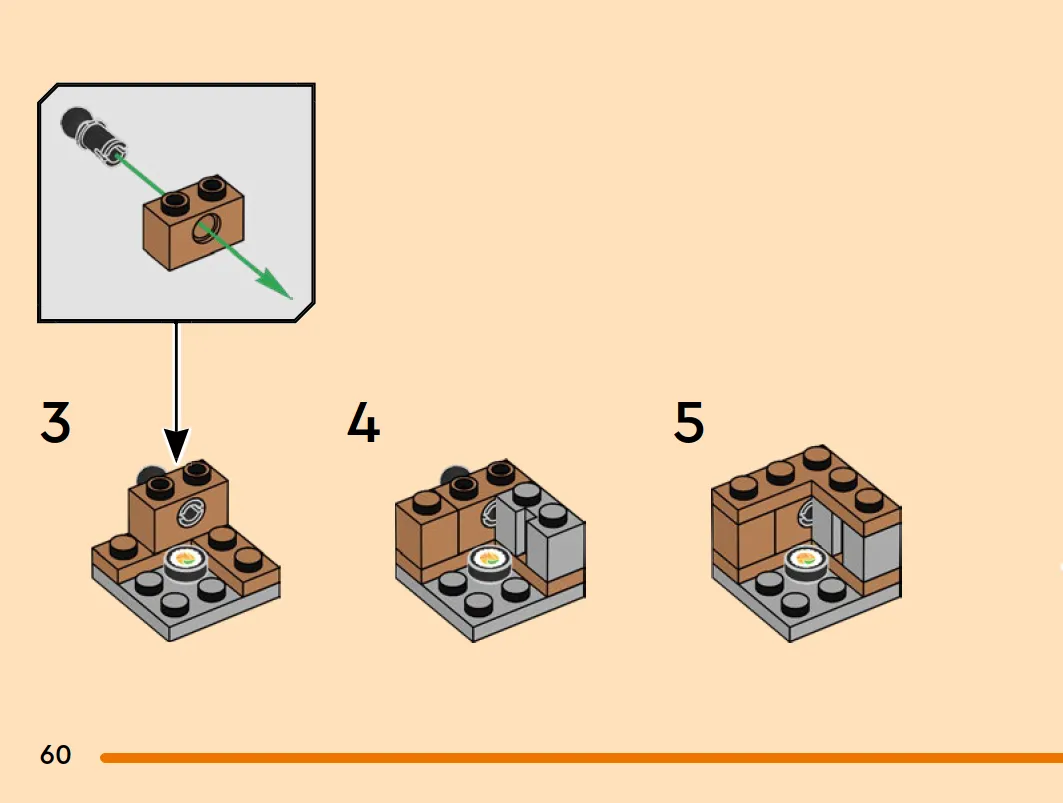 3

4

5

60