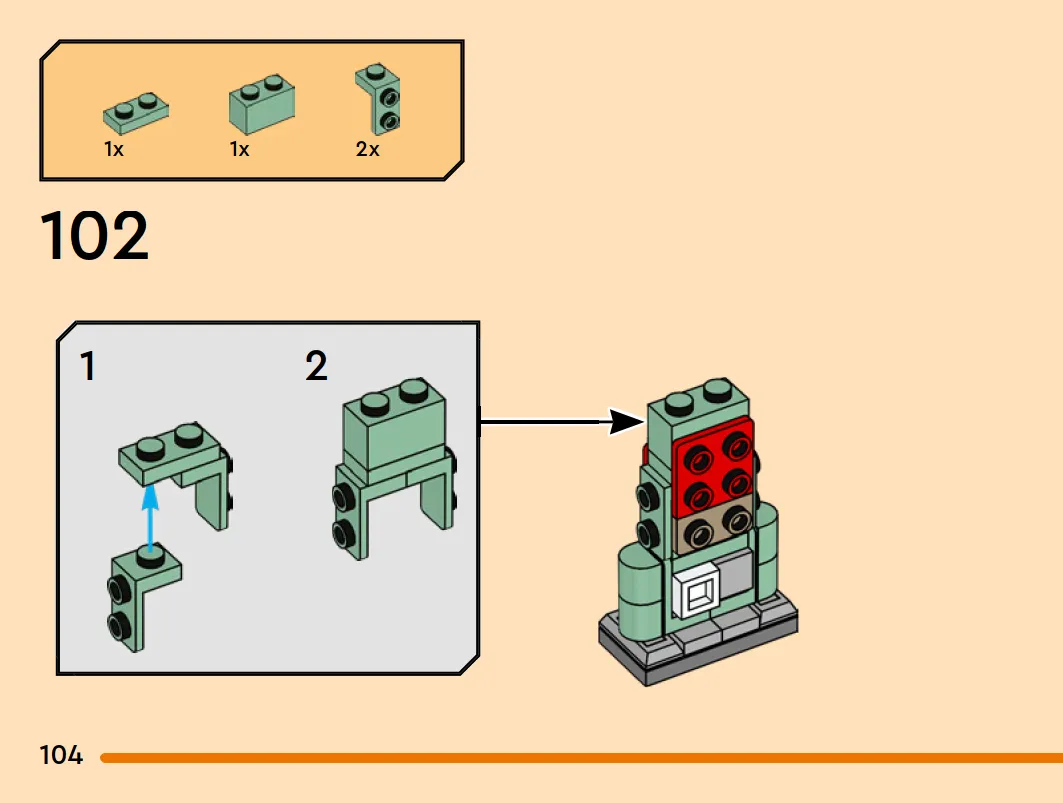 1x
1x
2x

102

1
2

104