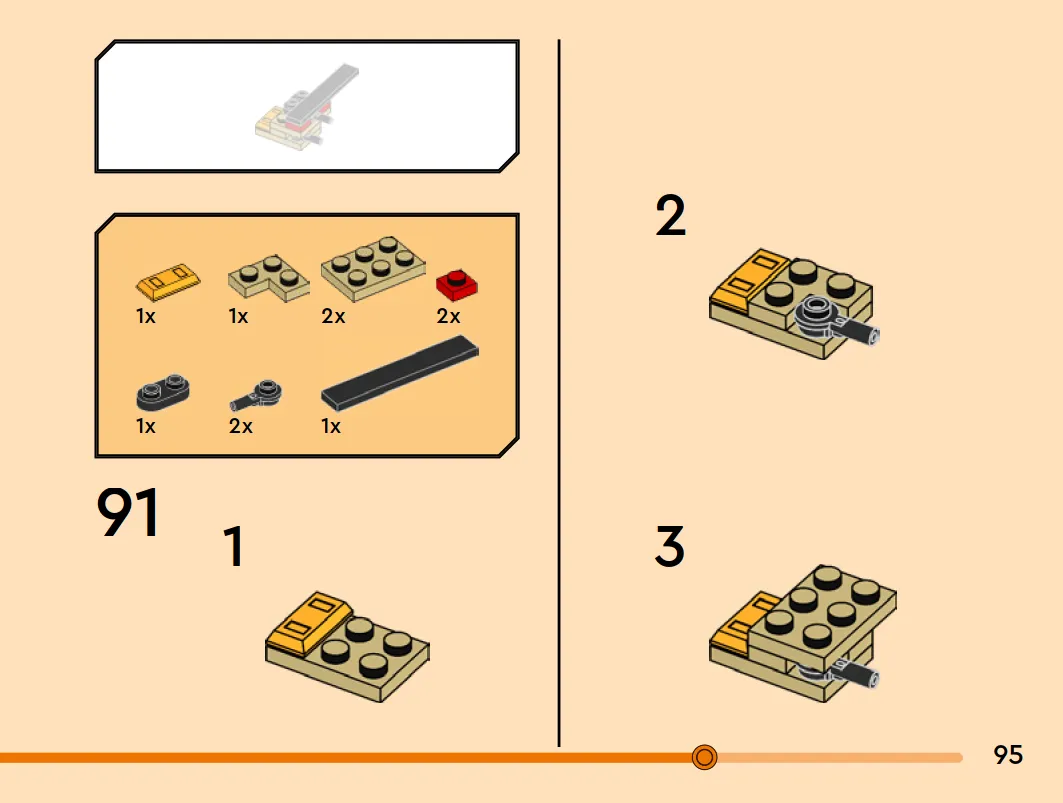 1x 1x 2x 2x

1x 2x 1x

91

1

2

3

95