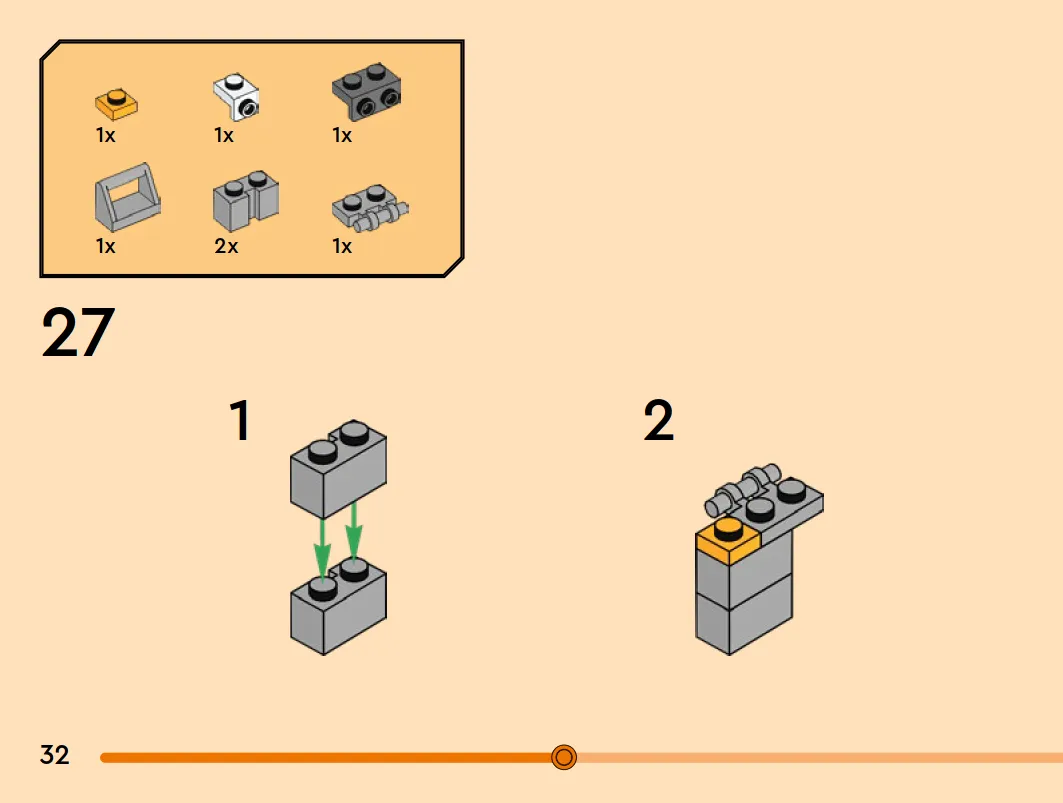 1x 1x 1x

1x 2x 1x

27

1

2

32