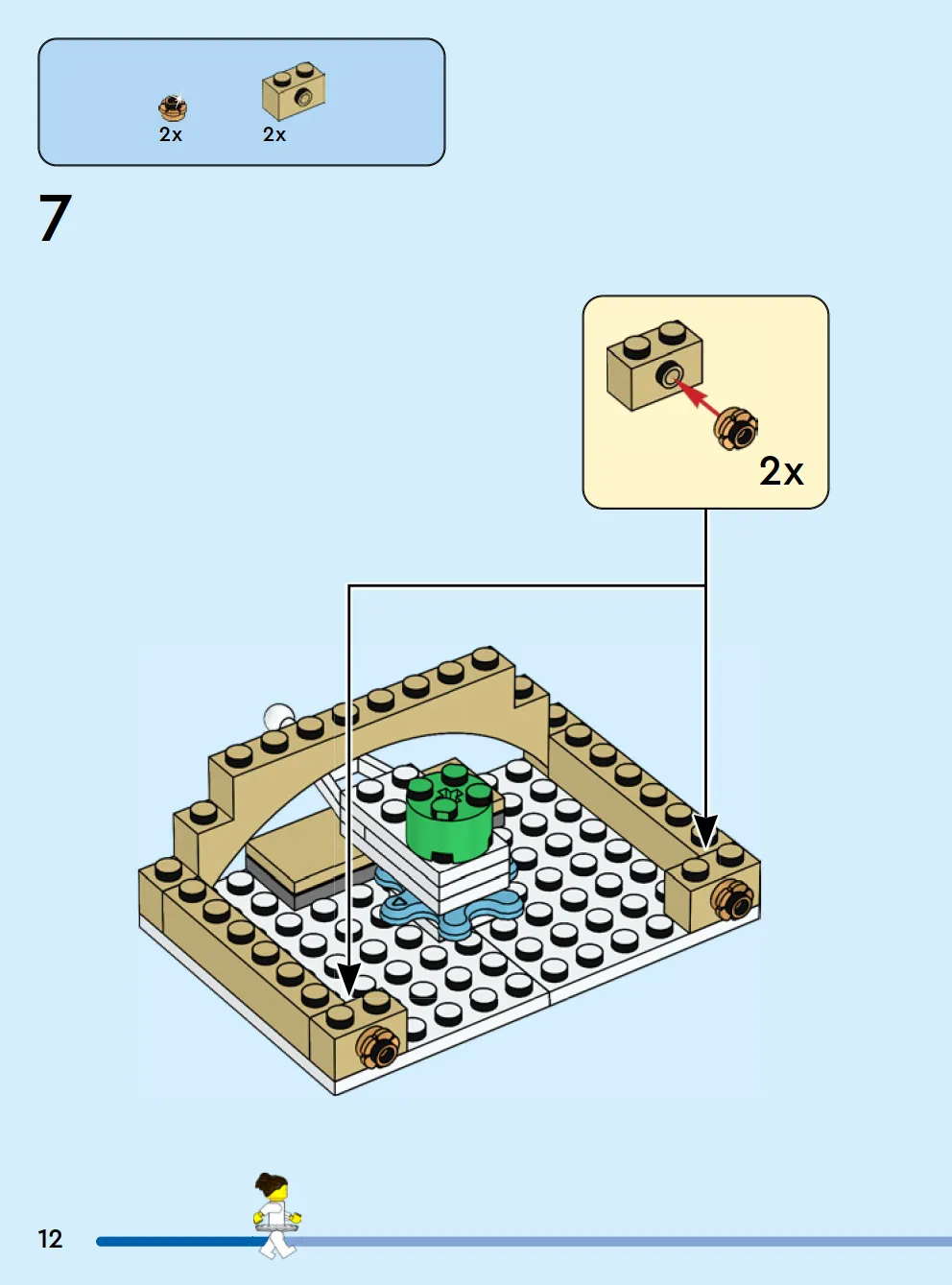 2x
2x

7

2x

12