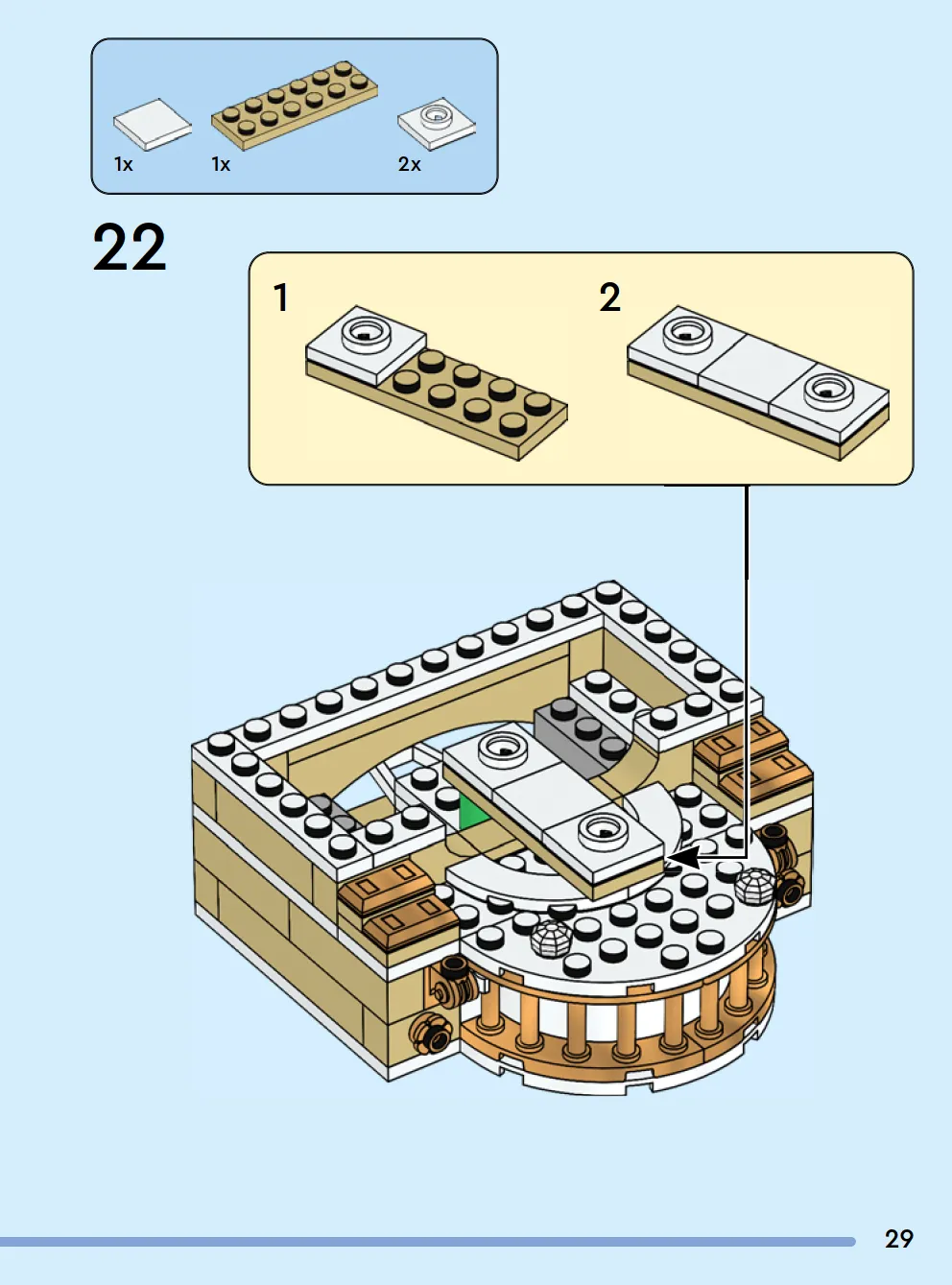 1x 1x 2x

22

1

2

29