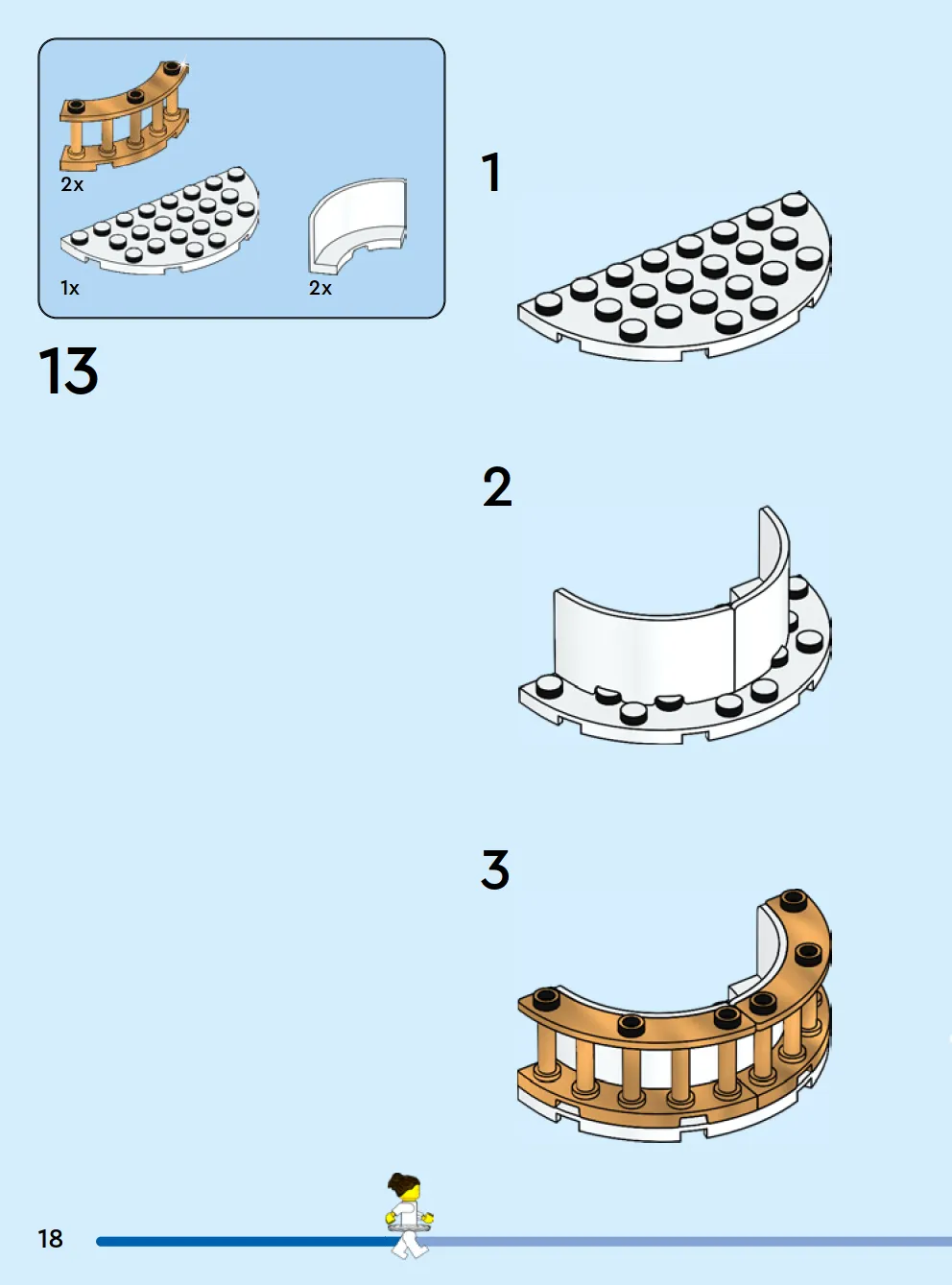 2x

1x

2x

13

1

2

3

18