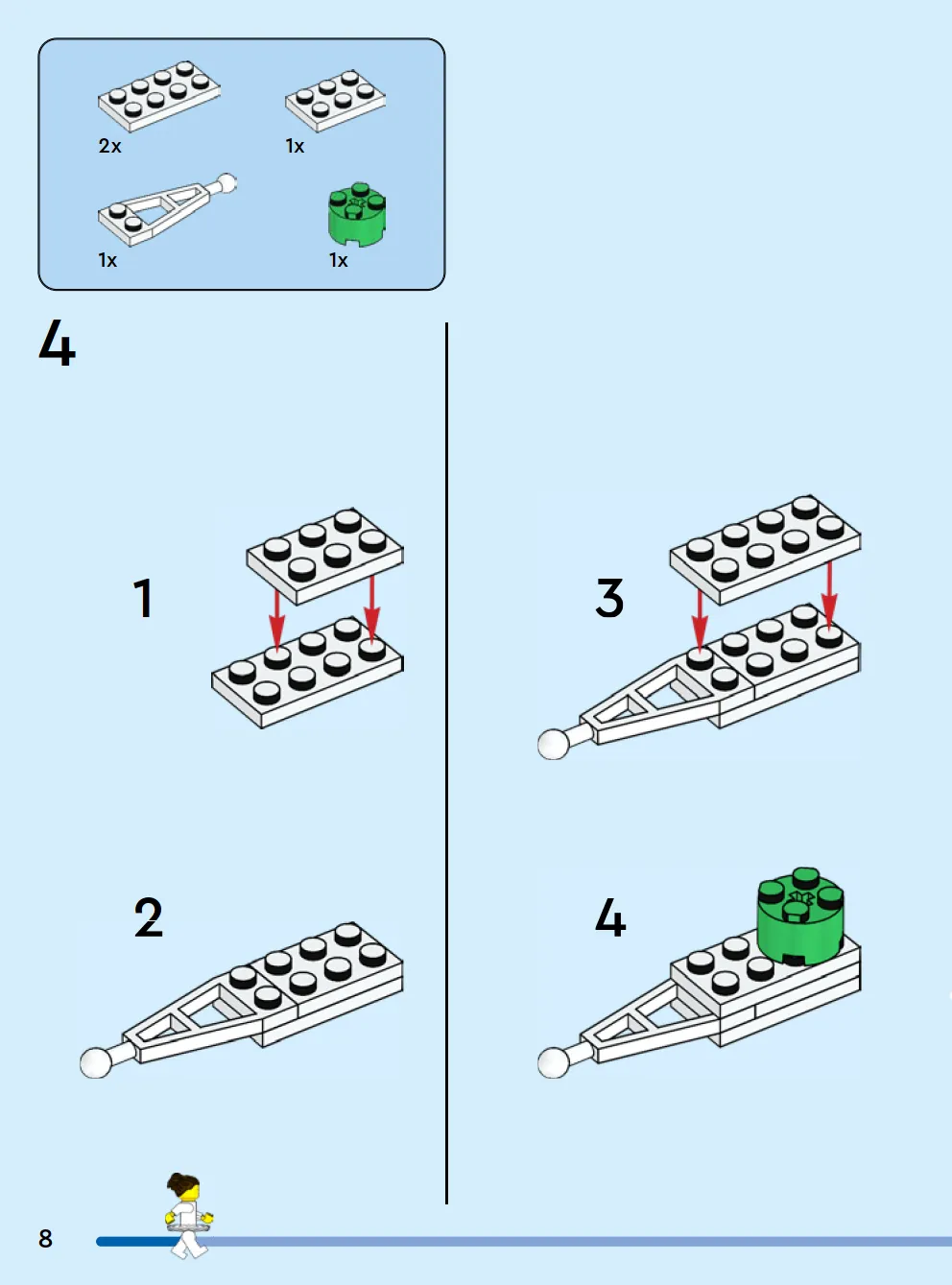 2x
1x
1x
1x

4

1

2

3

4

8