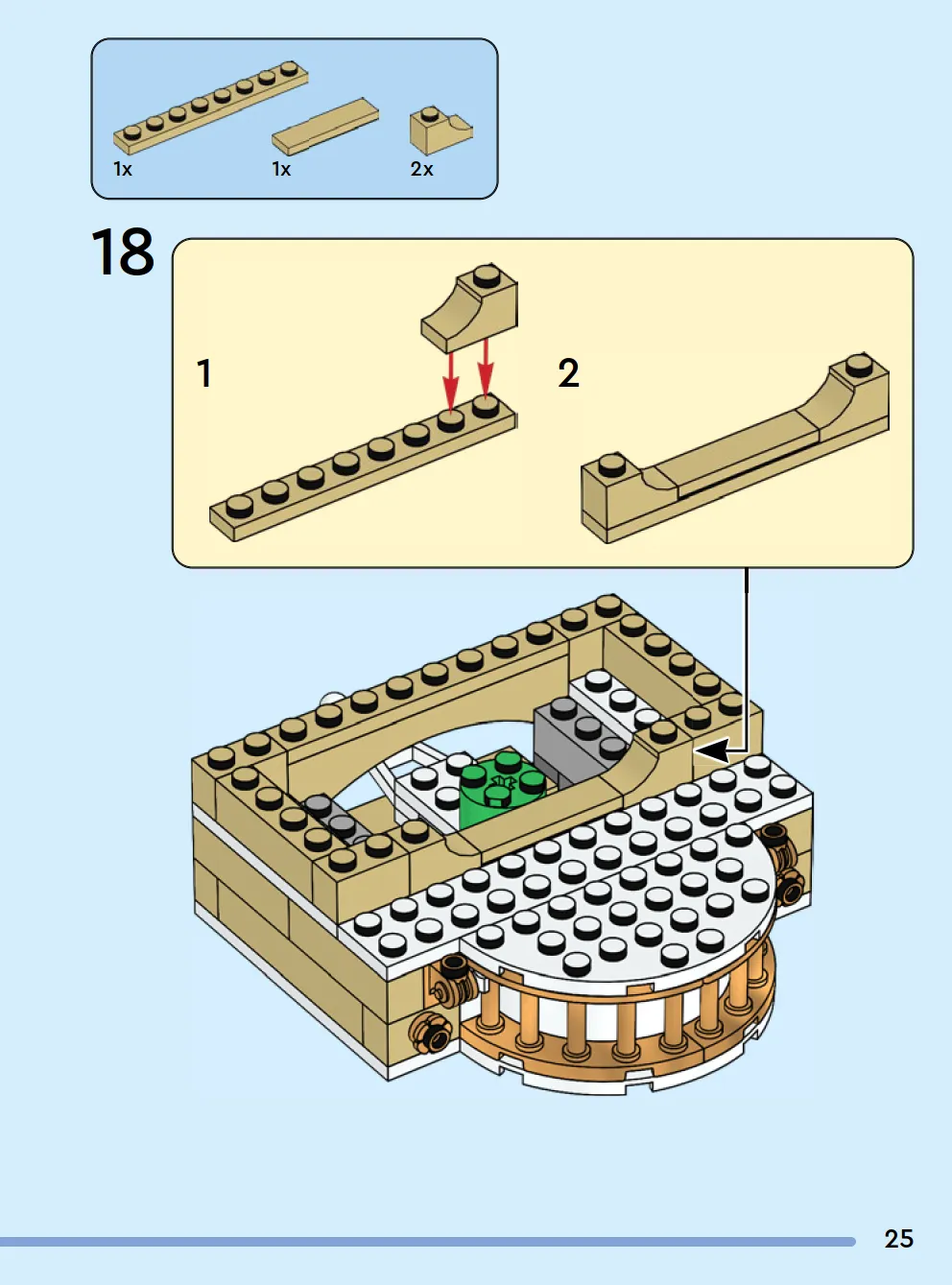 1x
1x
2x

18

1

2

25