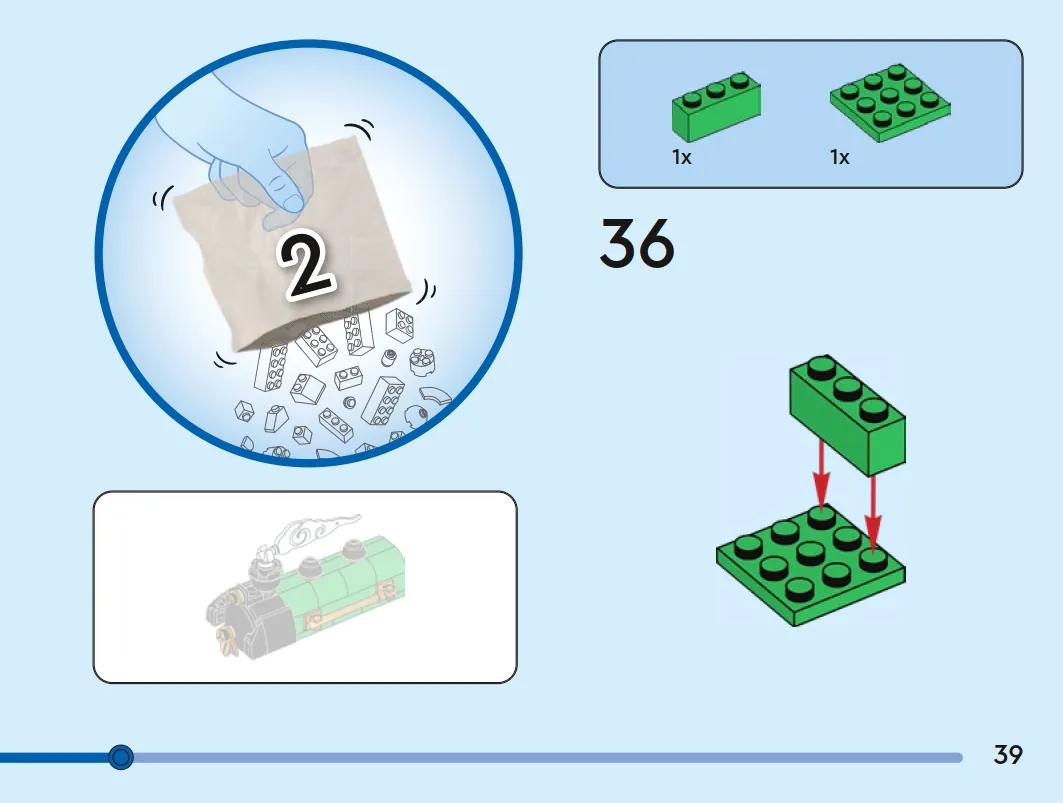 2

1x

1x

36

39