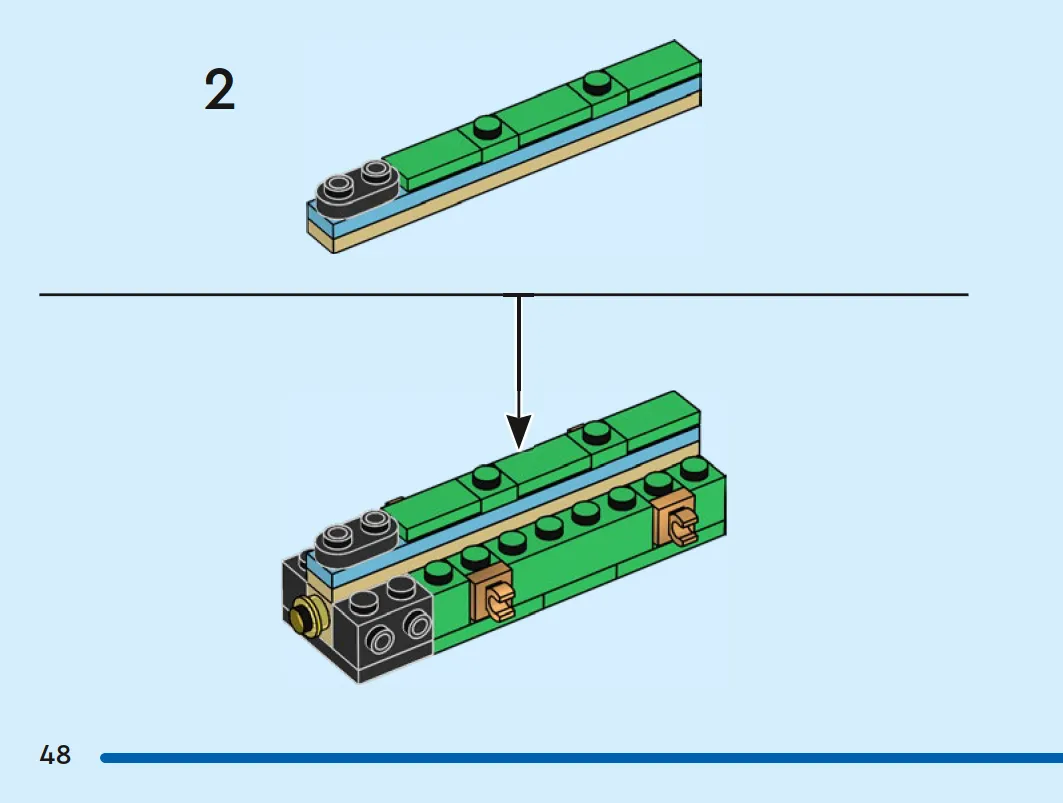 2

48