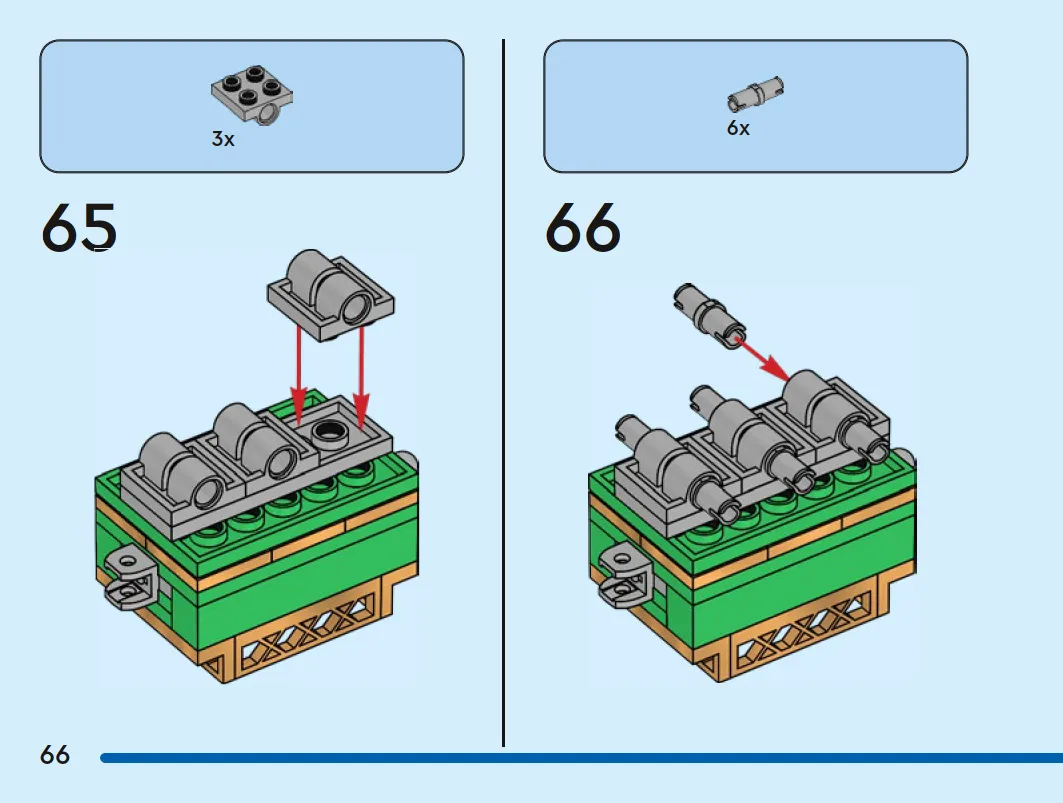 3x

65

6x

66

66