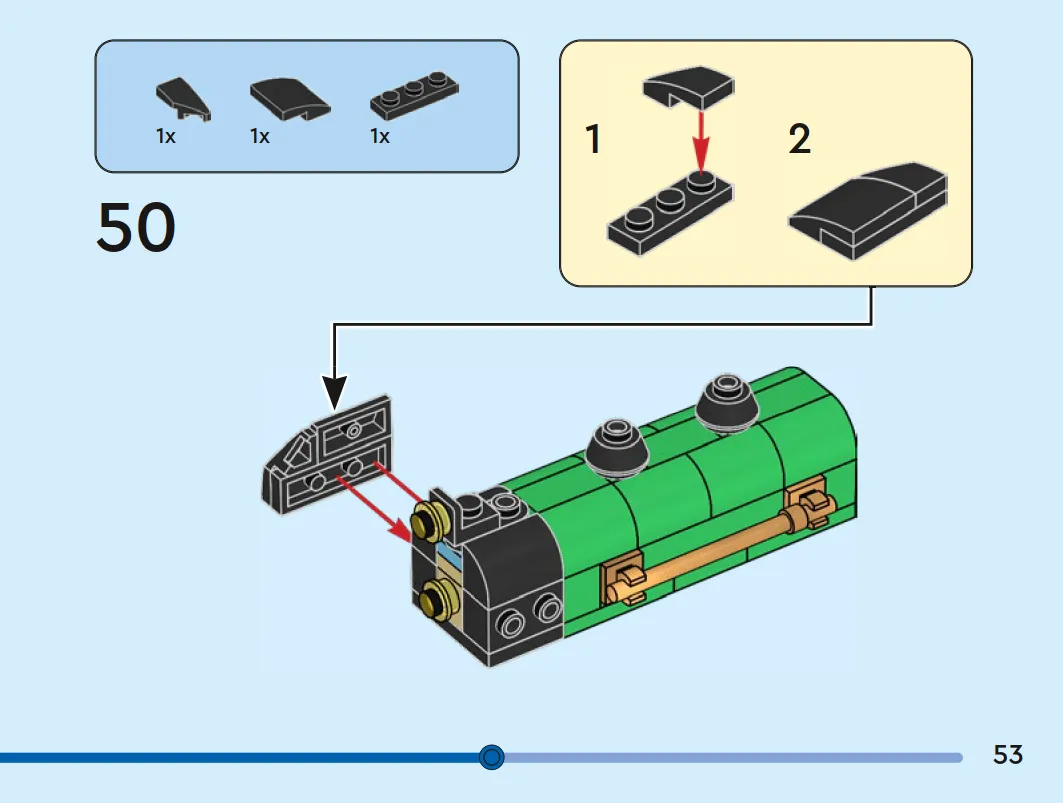 1x 1x 1x

50

1

2

53