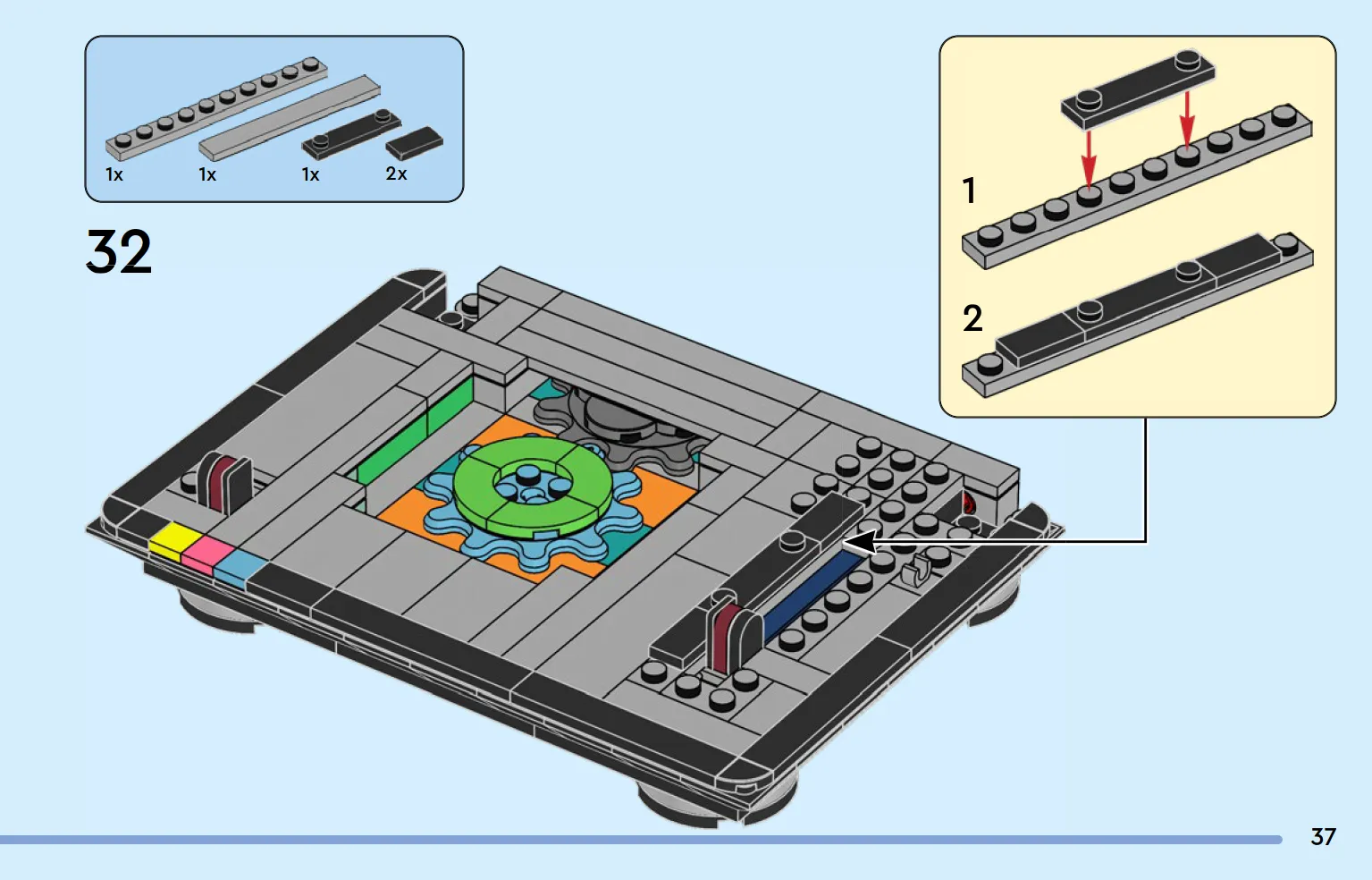 1x 1x 1x 2x

32

1

2

37