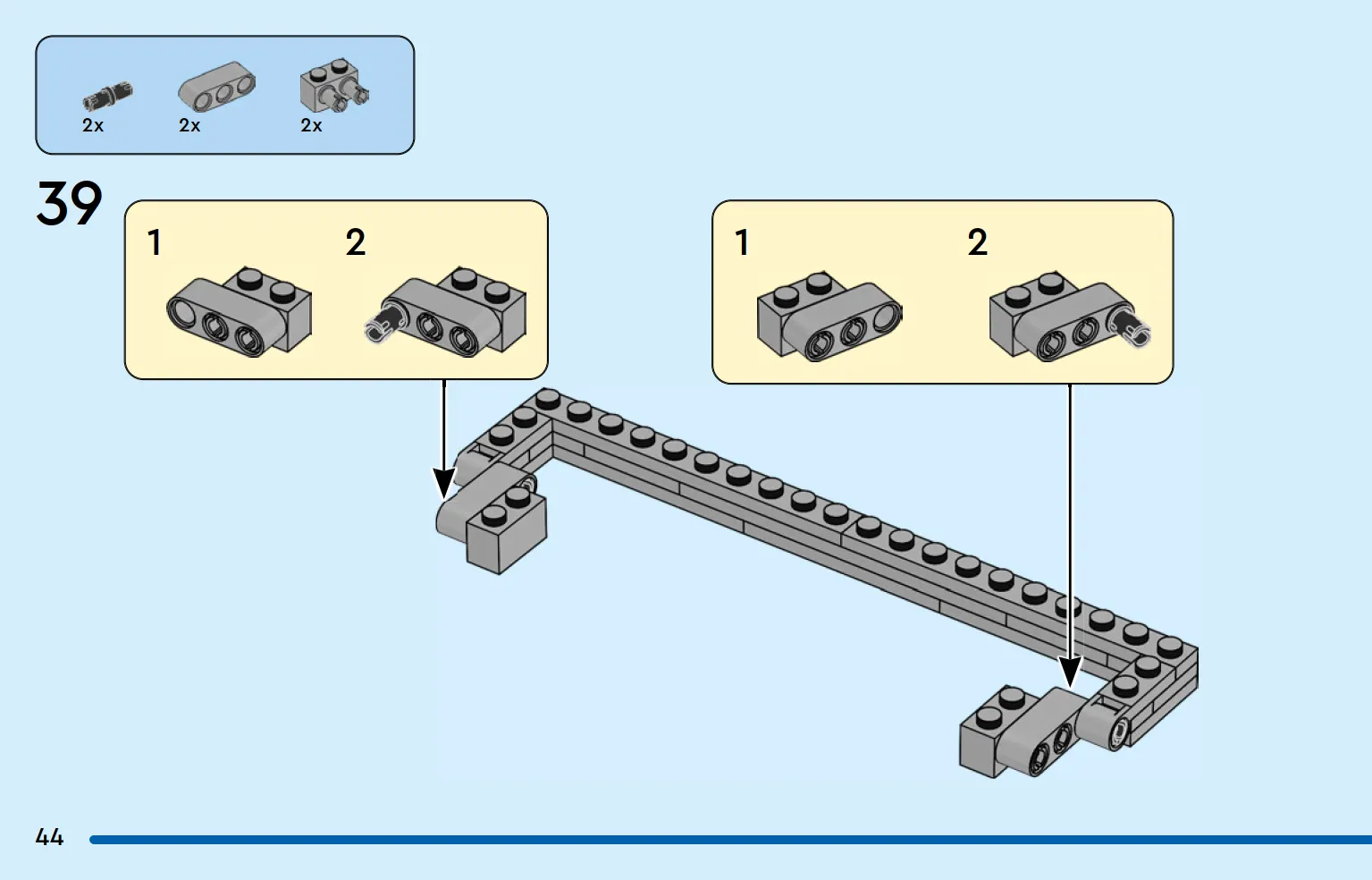 2x 2x 2x

39

1 2

1 2

44