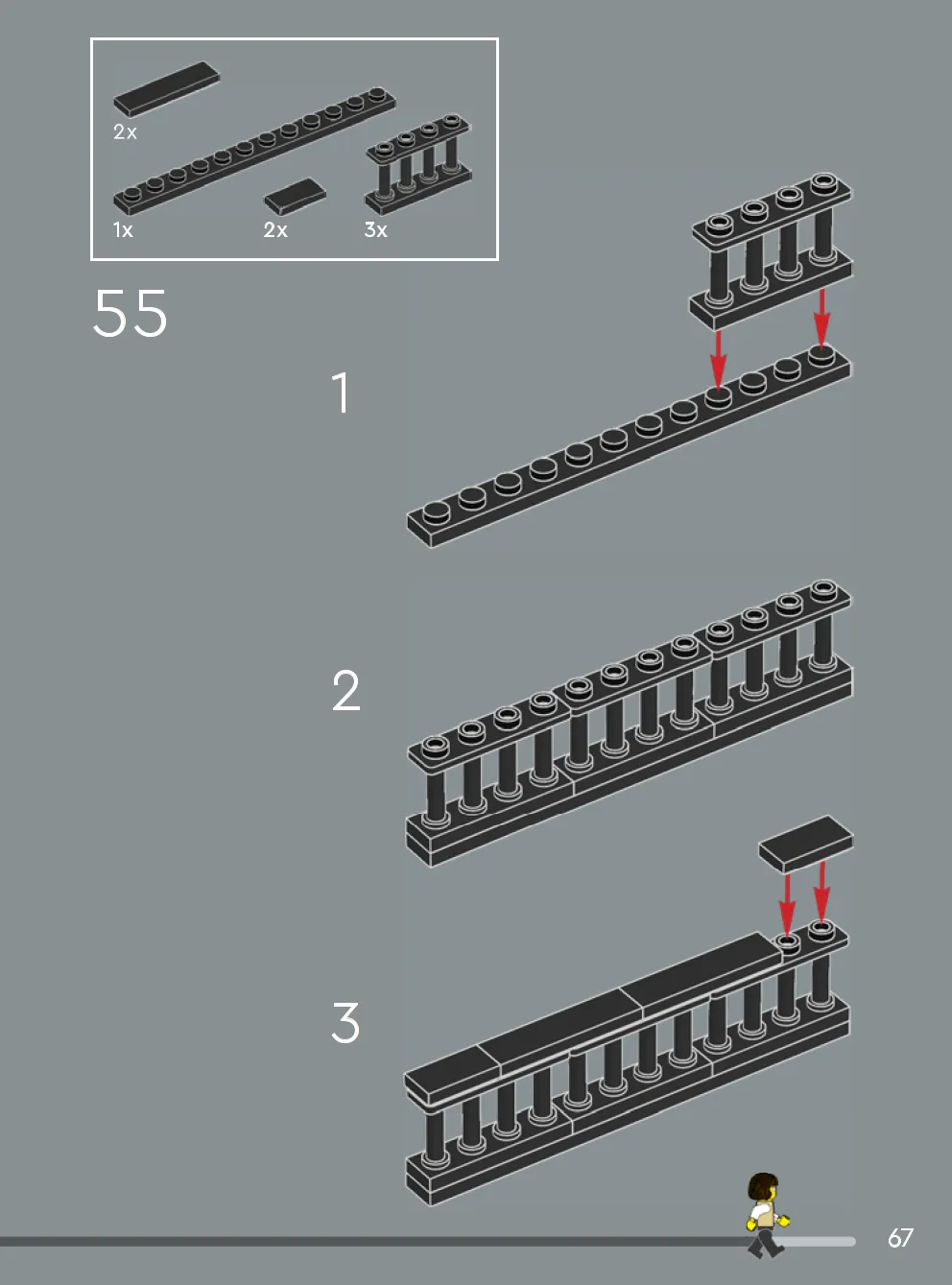 2x

1x

2x

3x

55

1

2

3

67