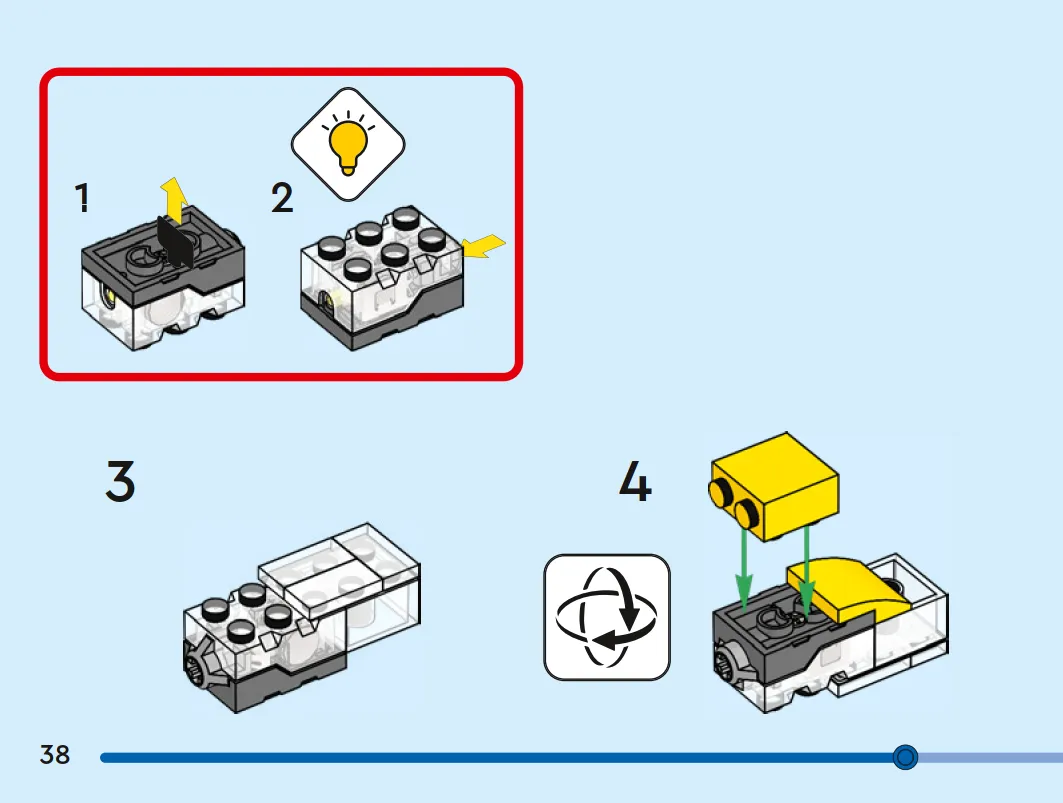 1
2
3
4
38