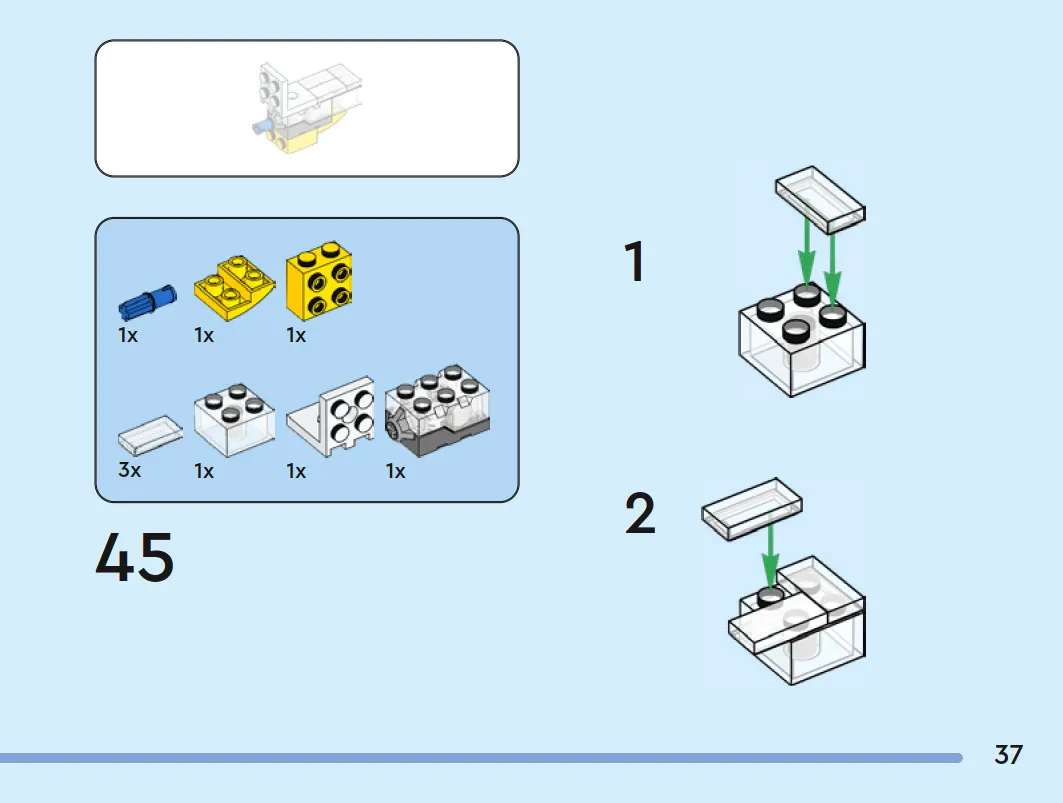 1x 1x 1x

3x 1x 1x 1x

45

1

2

37