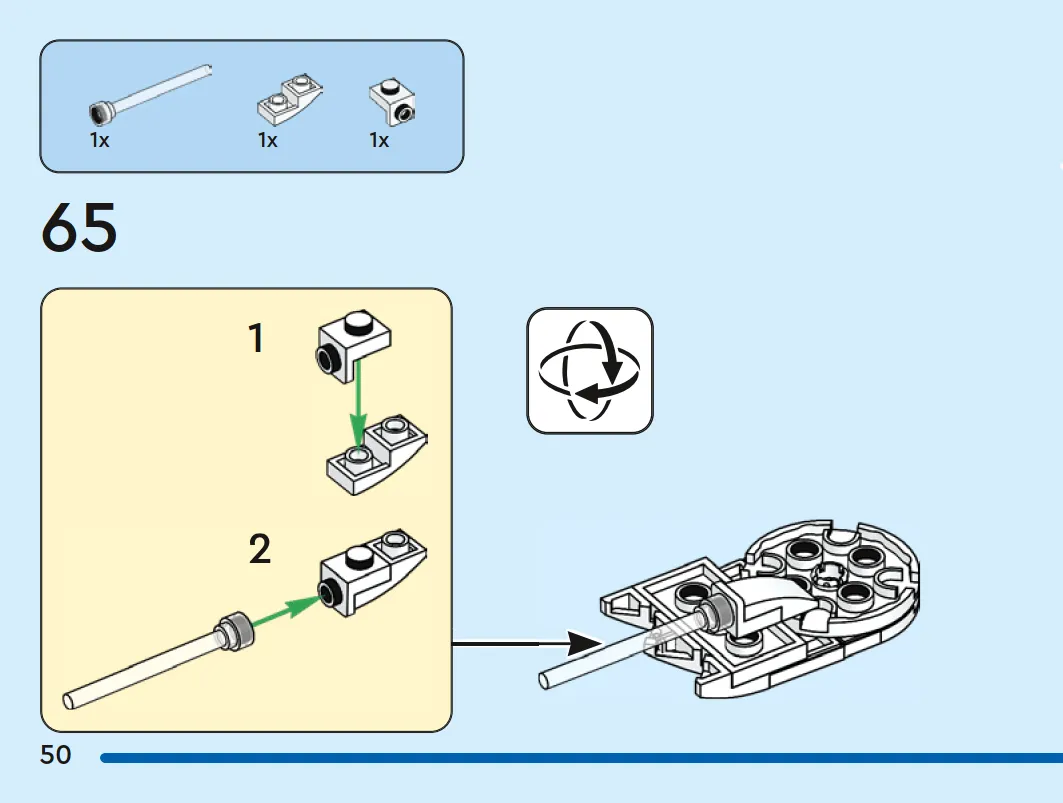 1x 1x 1x

65

1

2

50