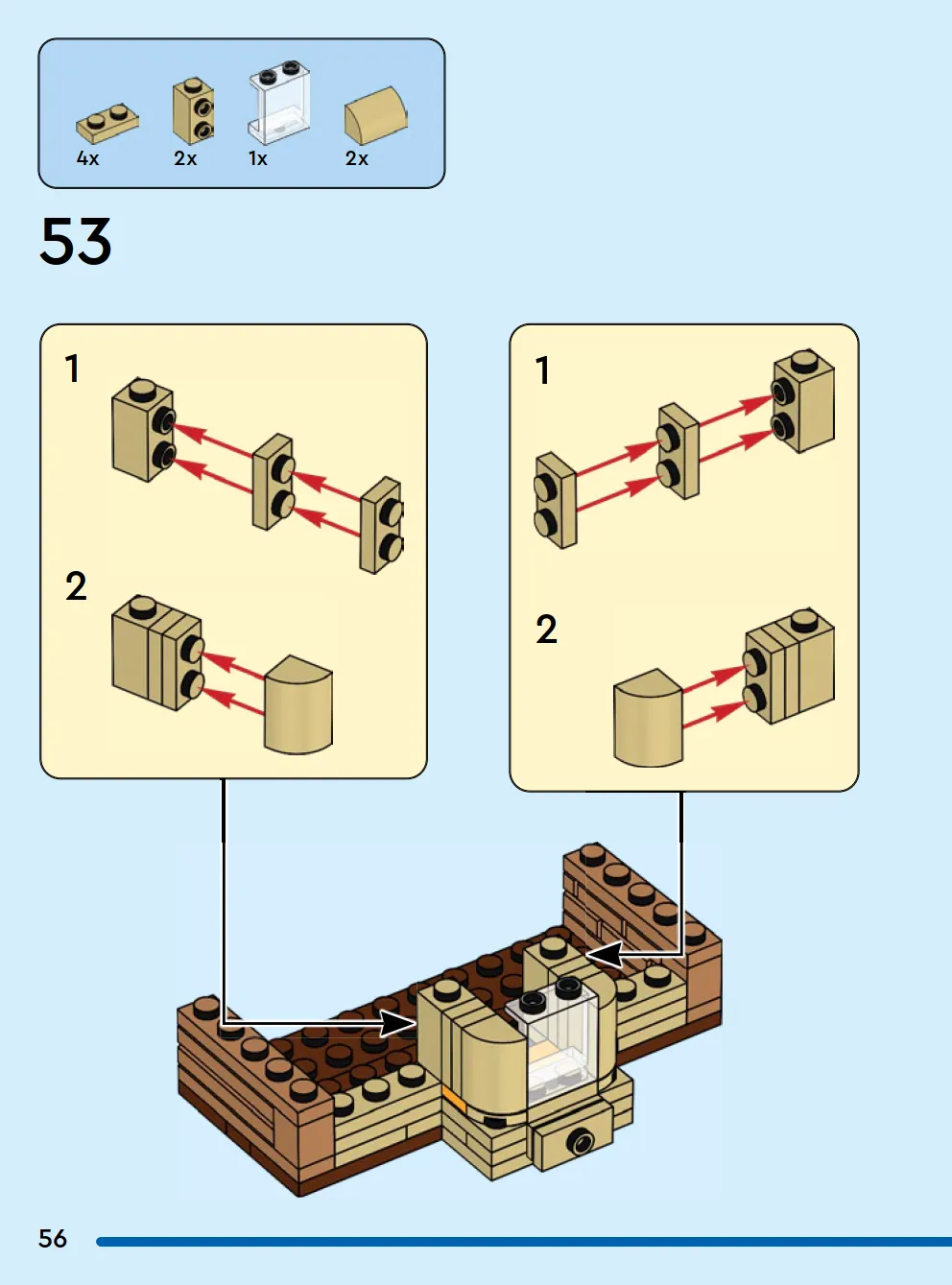 4x 2x 1x 2x

53

1

2

1

2

56