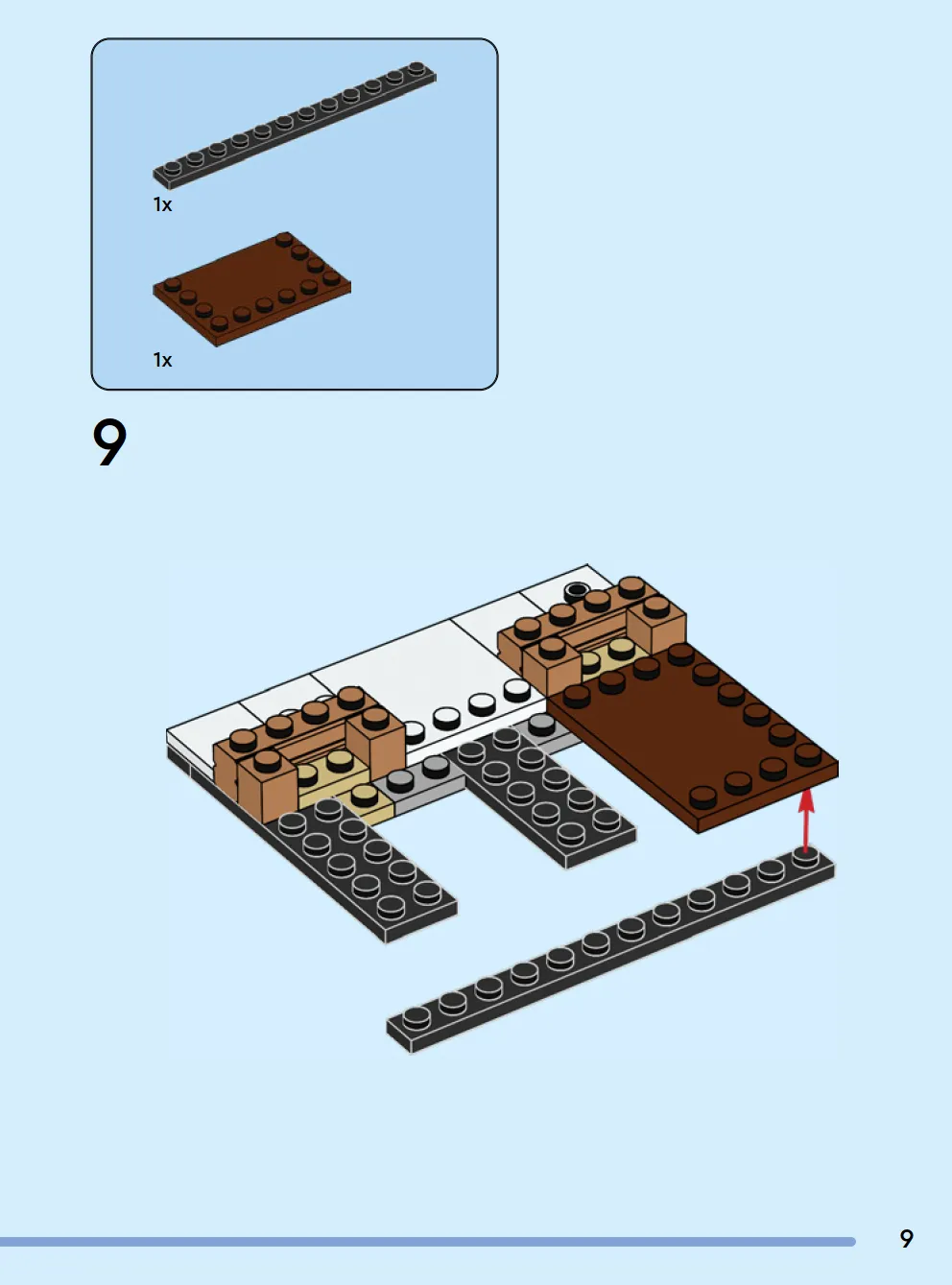 1x

1x

9

9