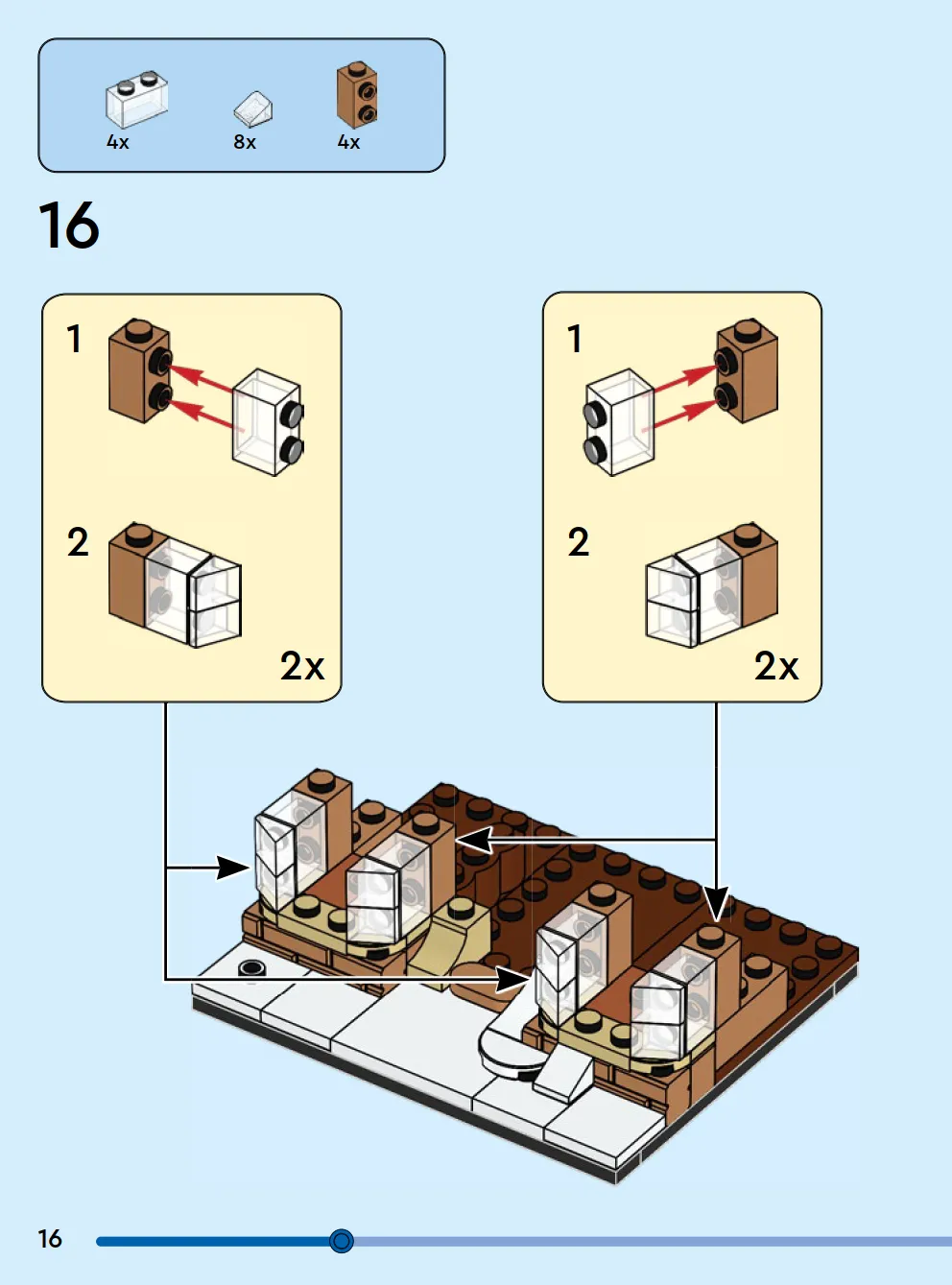 4x
8x
4x

16

1

2

2x

1

2

2x

16