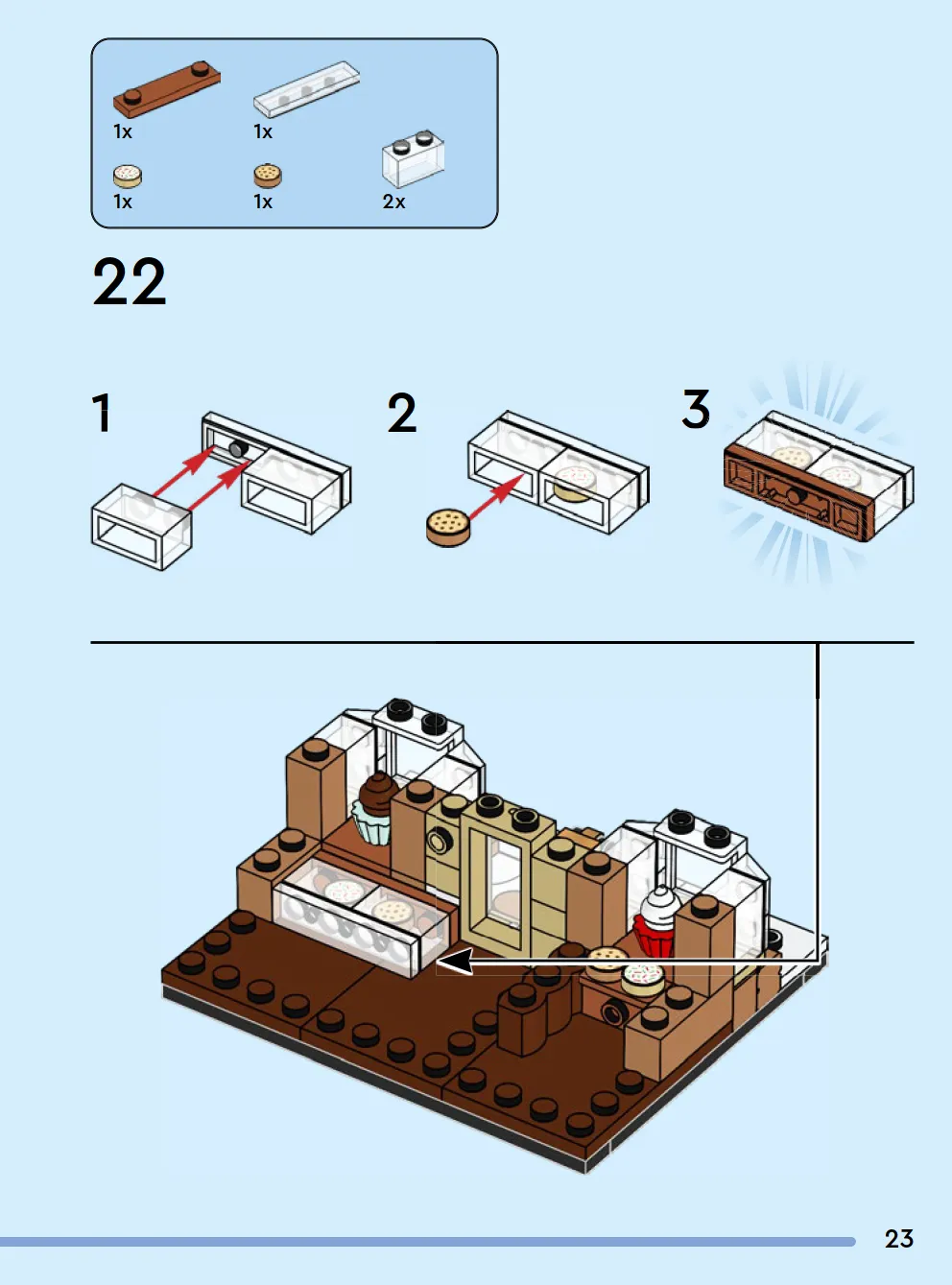 1x
1x
1x
1x
2x

22

1

2

3

23