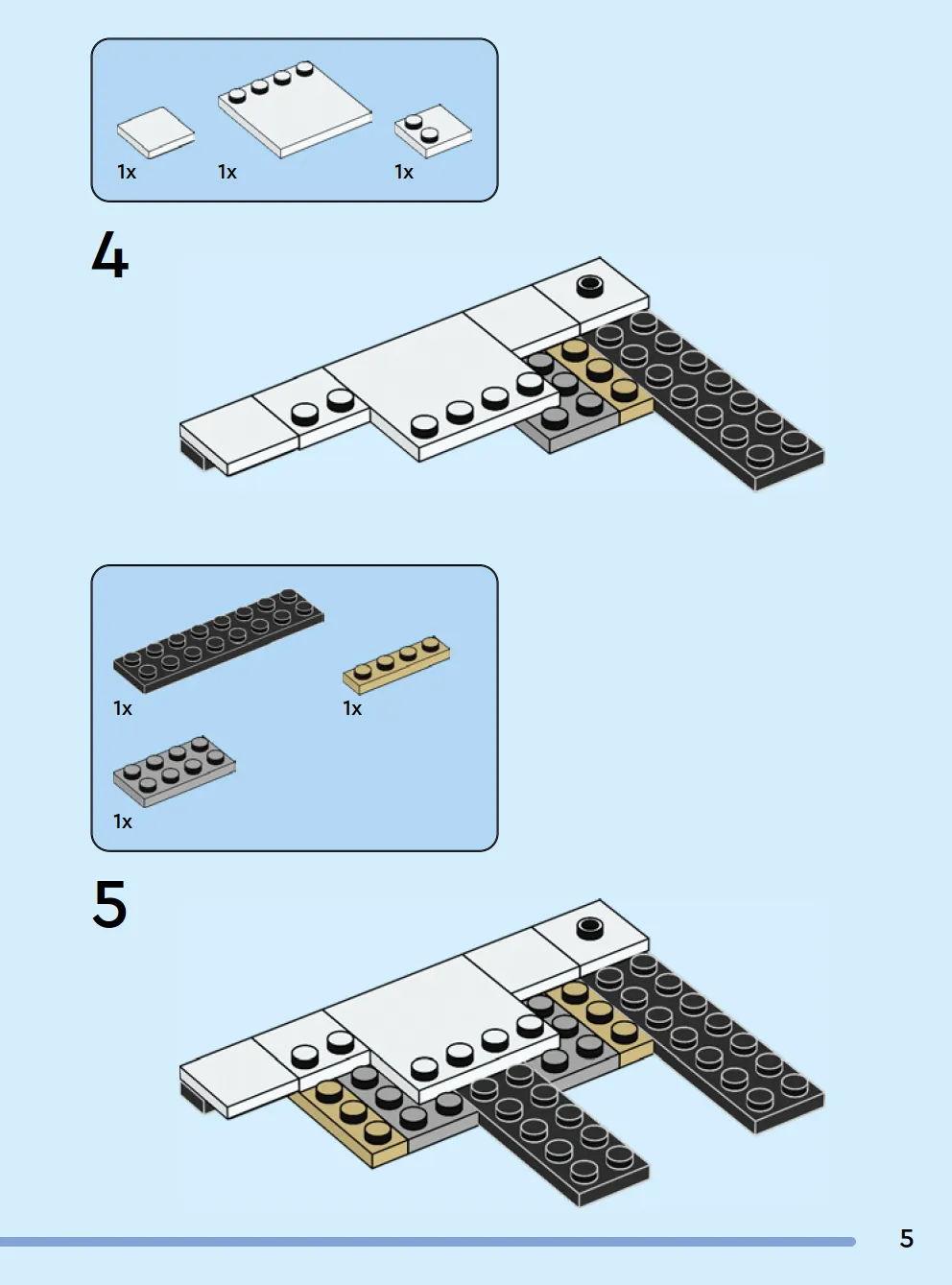 1x 1x 1x

4

1x 1x

1x

5

5