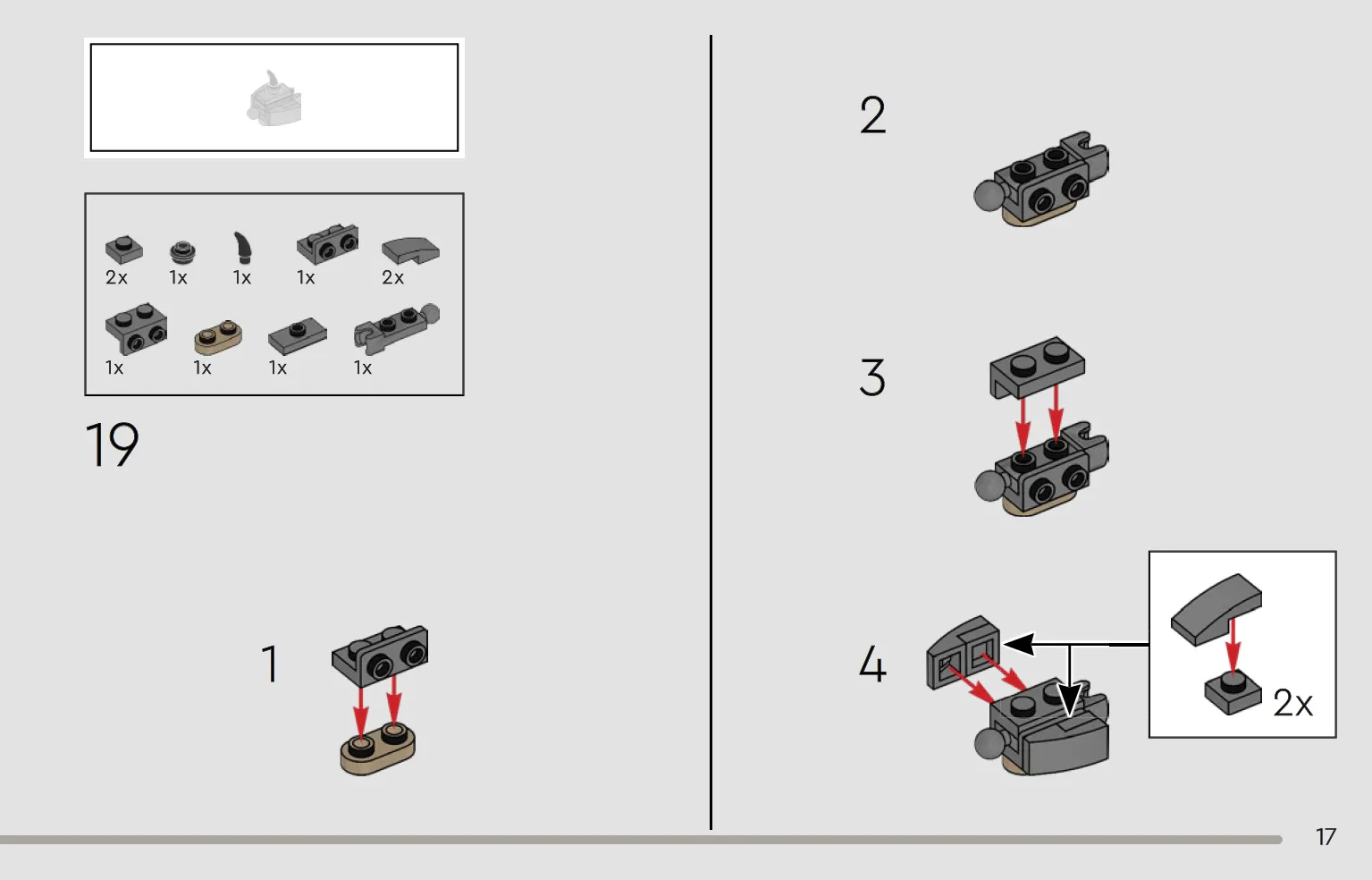 2x 1x 1x 1x 2x

1x 1x 1x 1x

19

1

2

3

4

2x

17