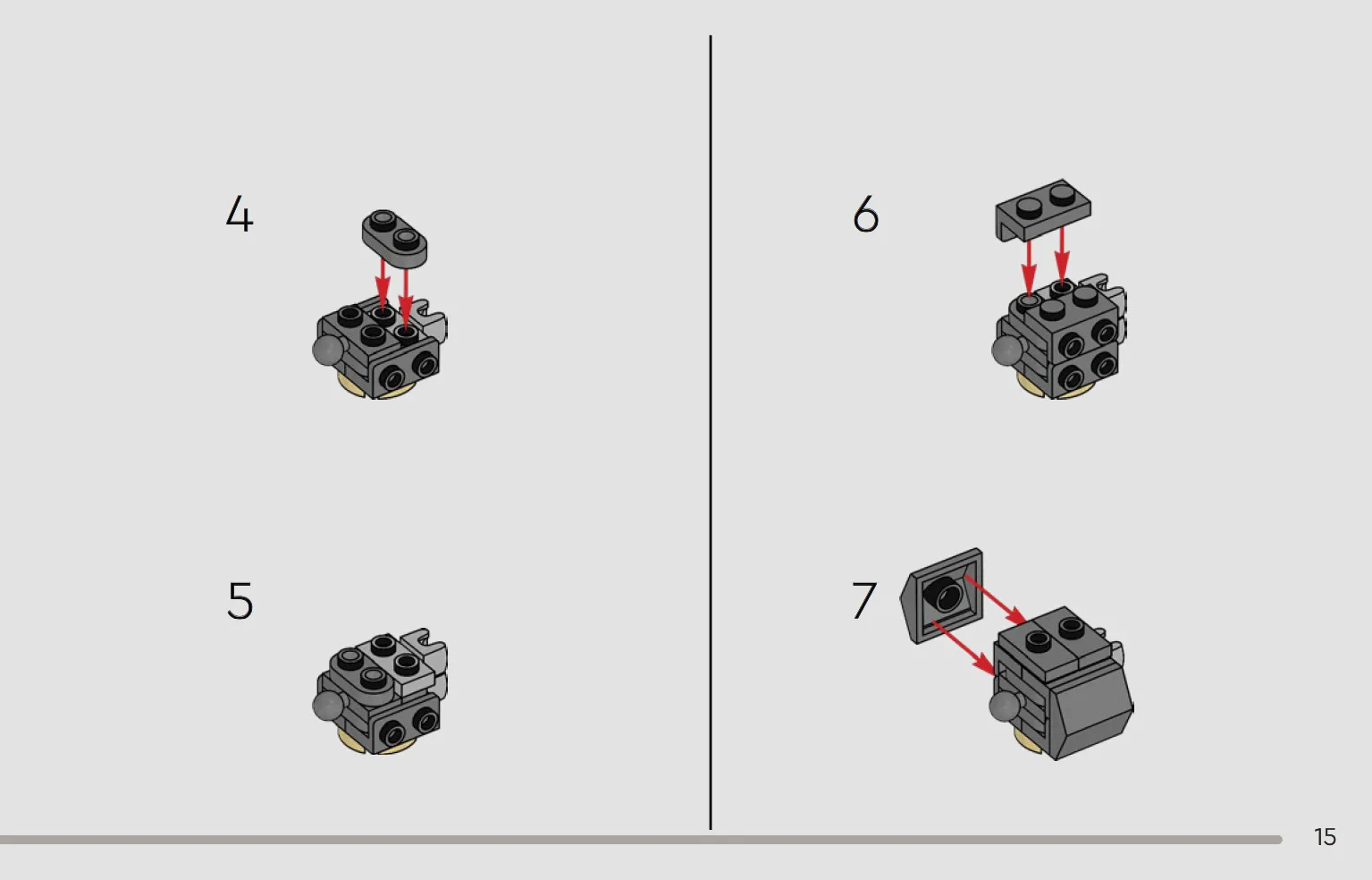 4

5

6

7

15