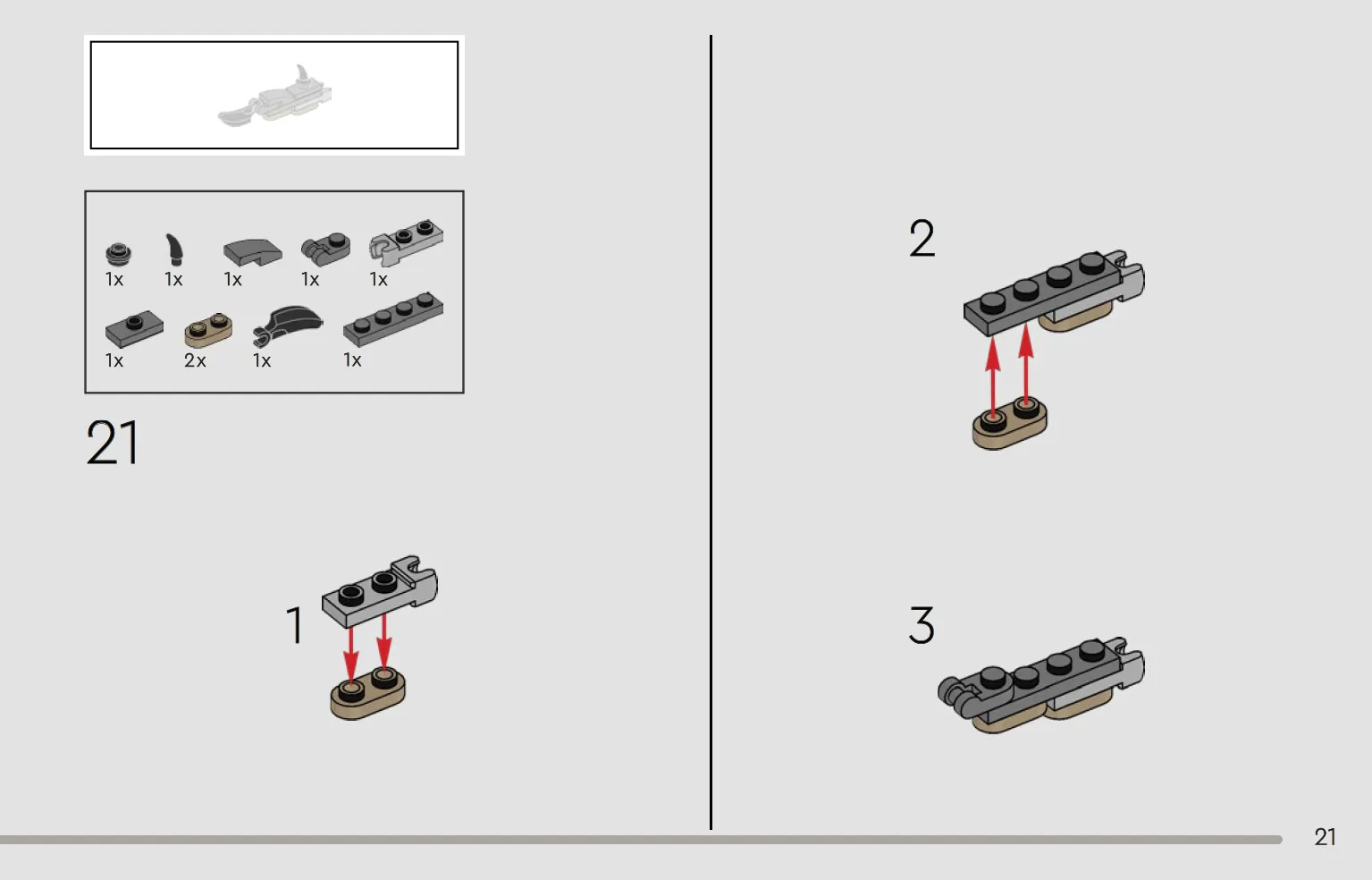 1x 1x 1x 1x 1x

1x 2x 1x 1x

21

1

2

3

21