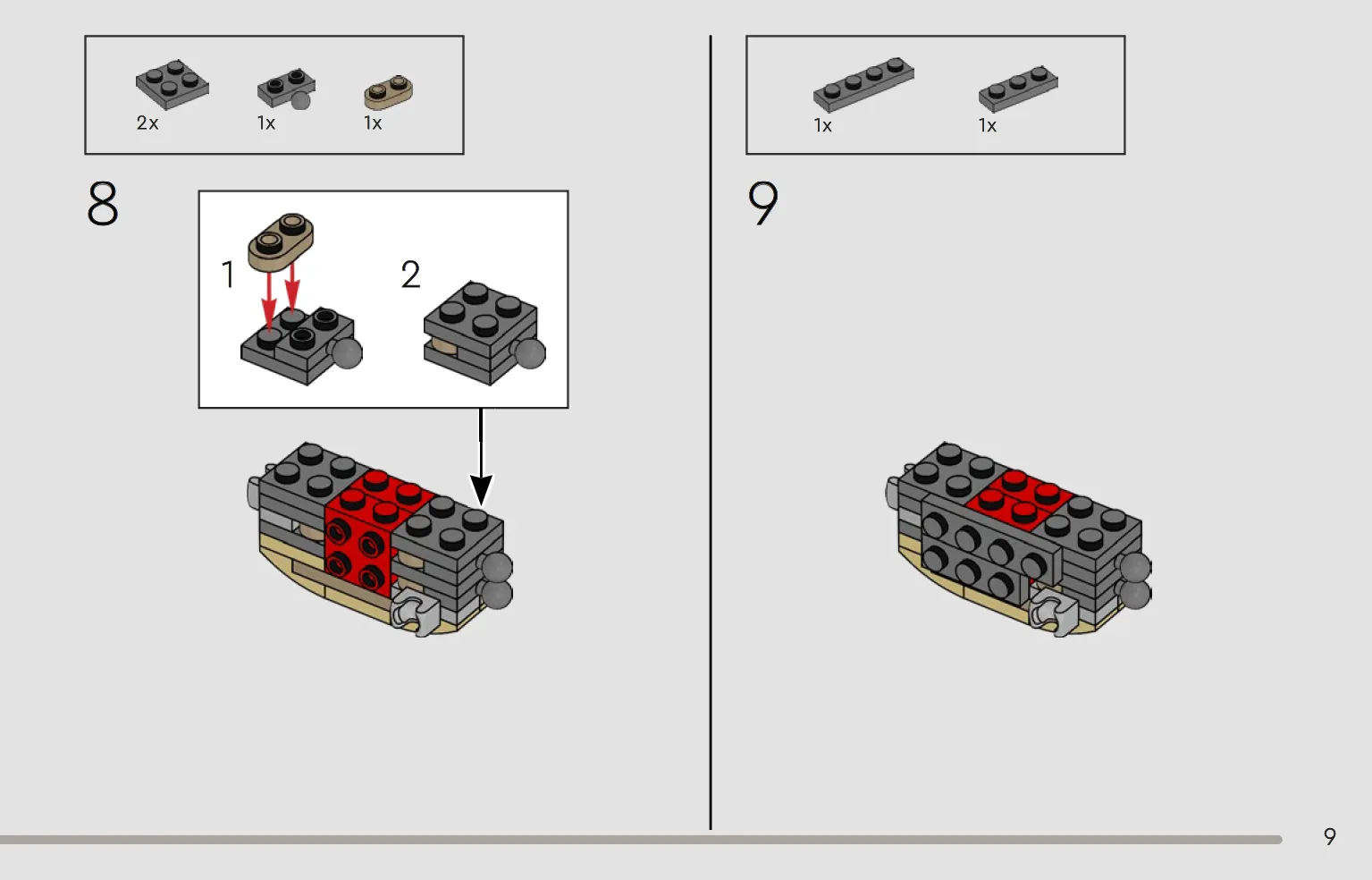 2x
1x
1x

8

1
2

1x
1x

9

9