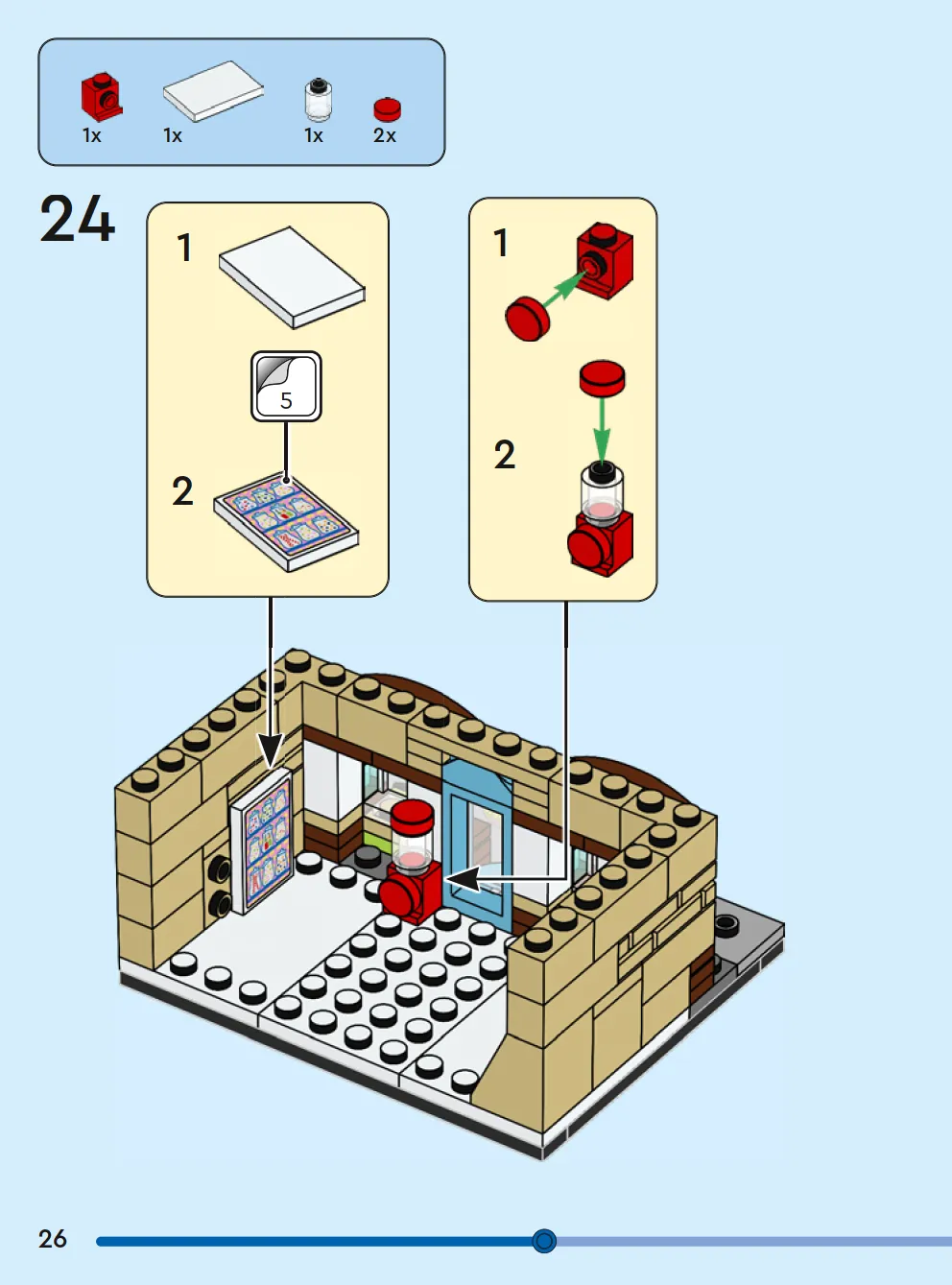 1x 1x 1x 2x

24

1

5

2

1

2

26