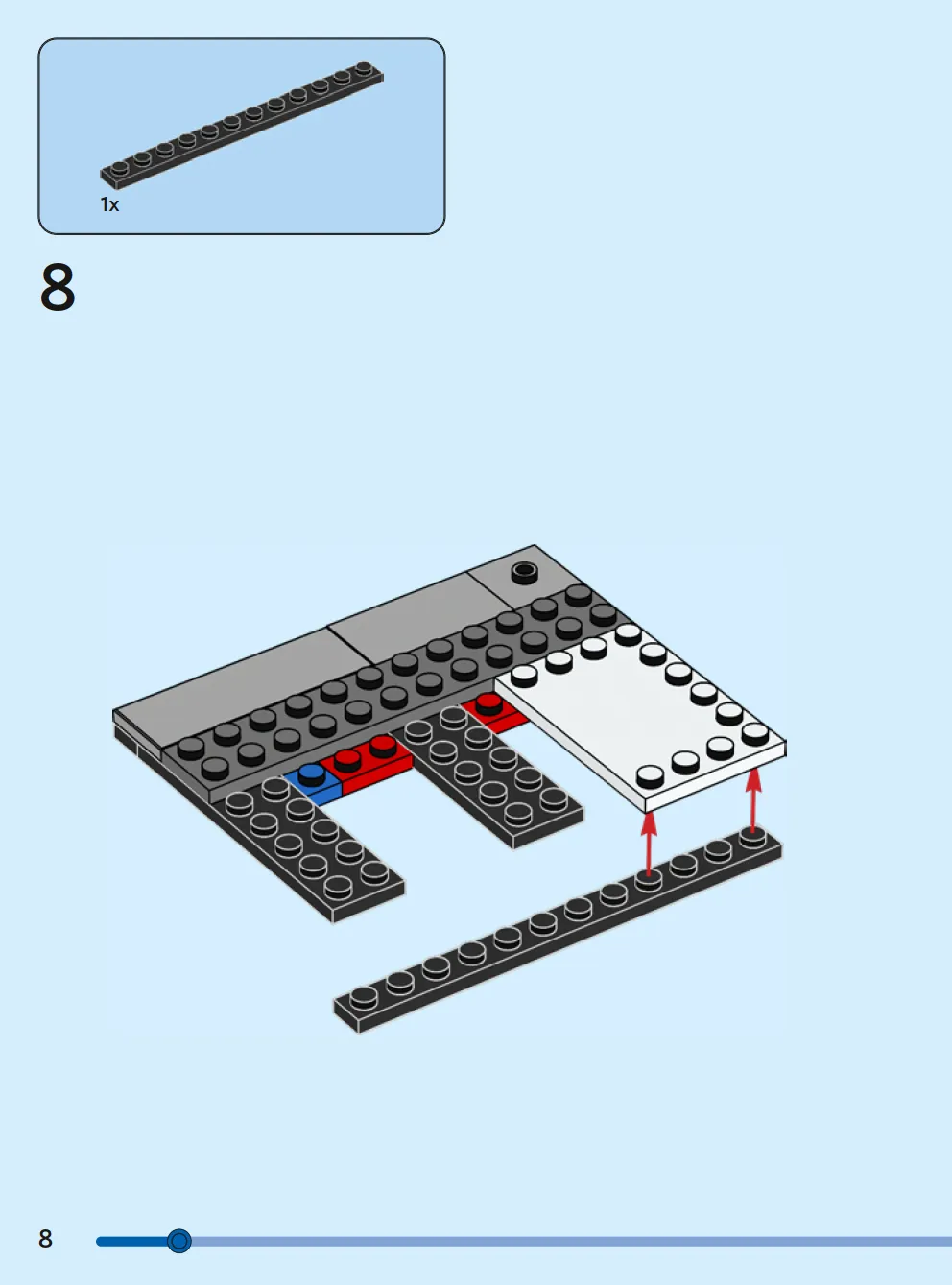 1x

8

8