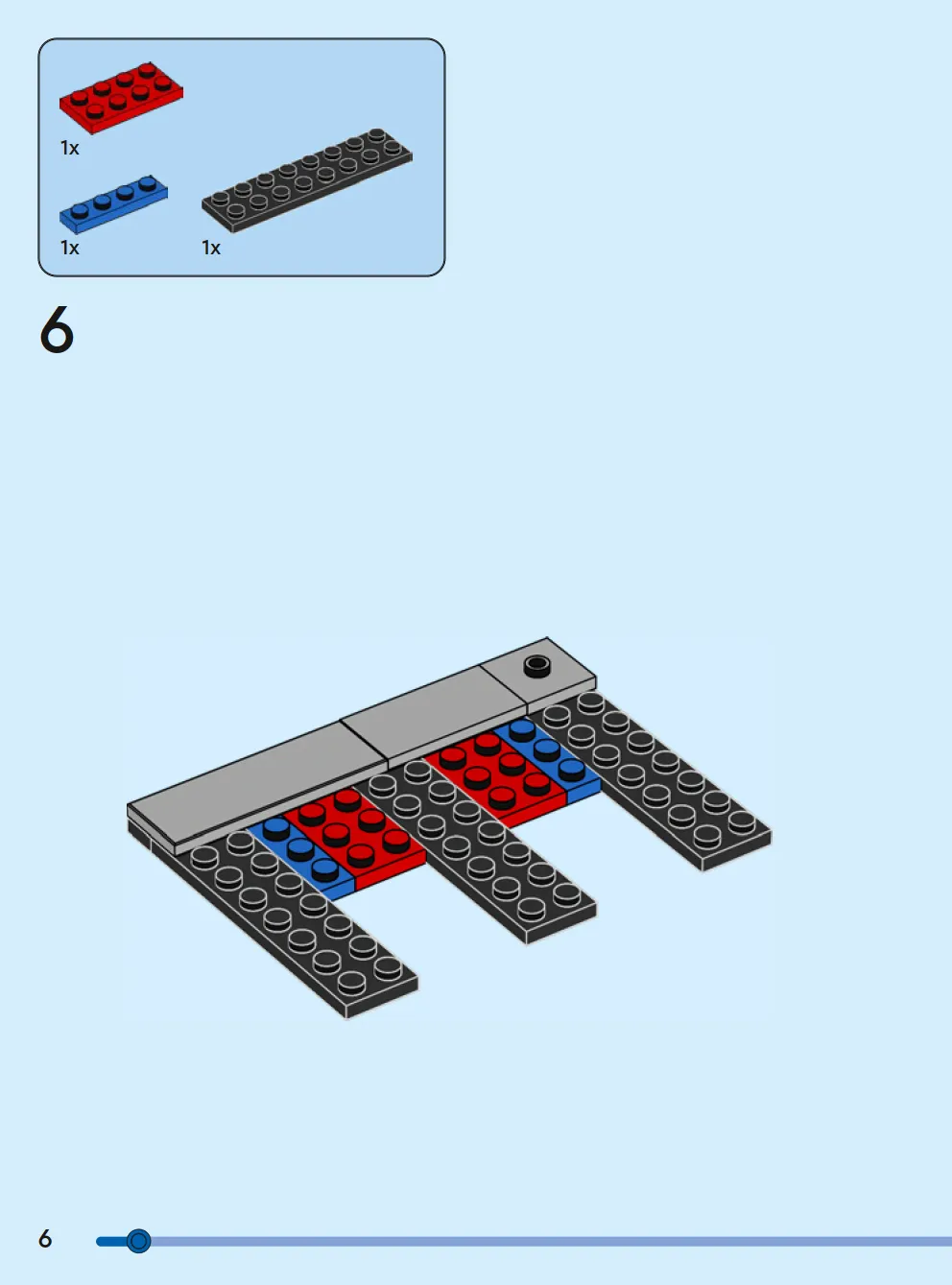 1x

1x

1x

6

6