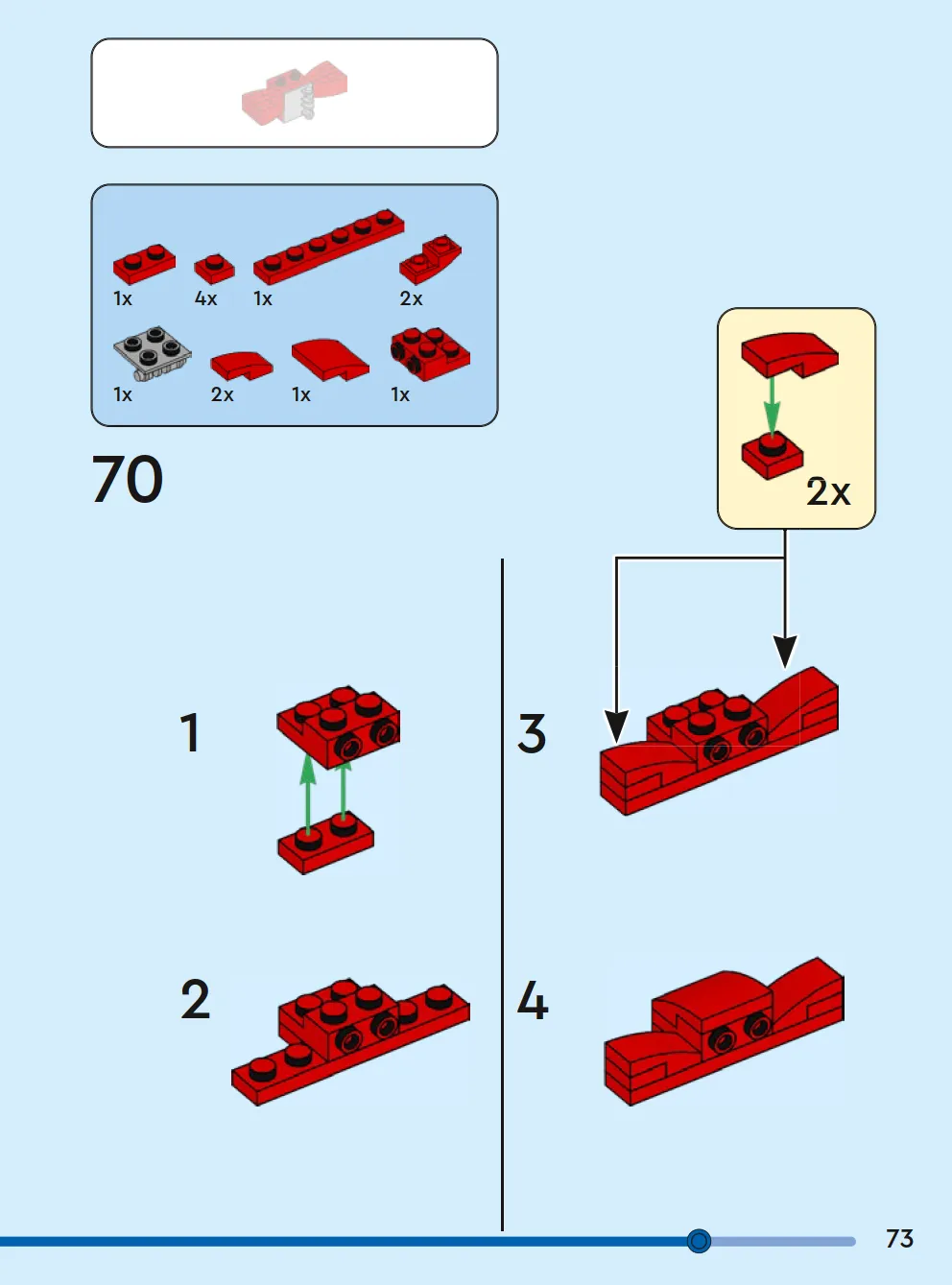 1x 4x 1x 2x

1x 2x 1x 1x

70

2x

1

2

3

4

73