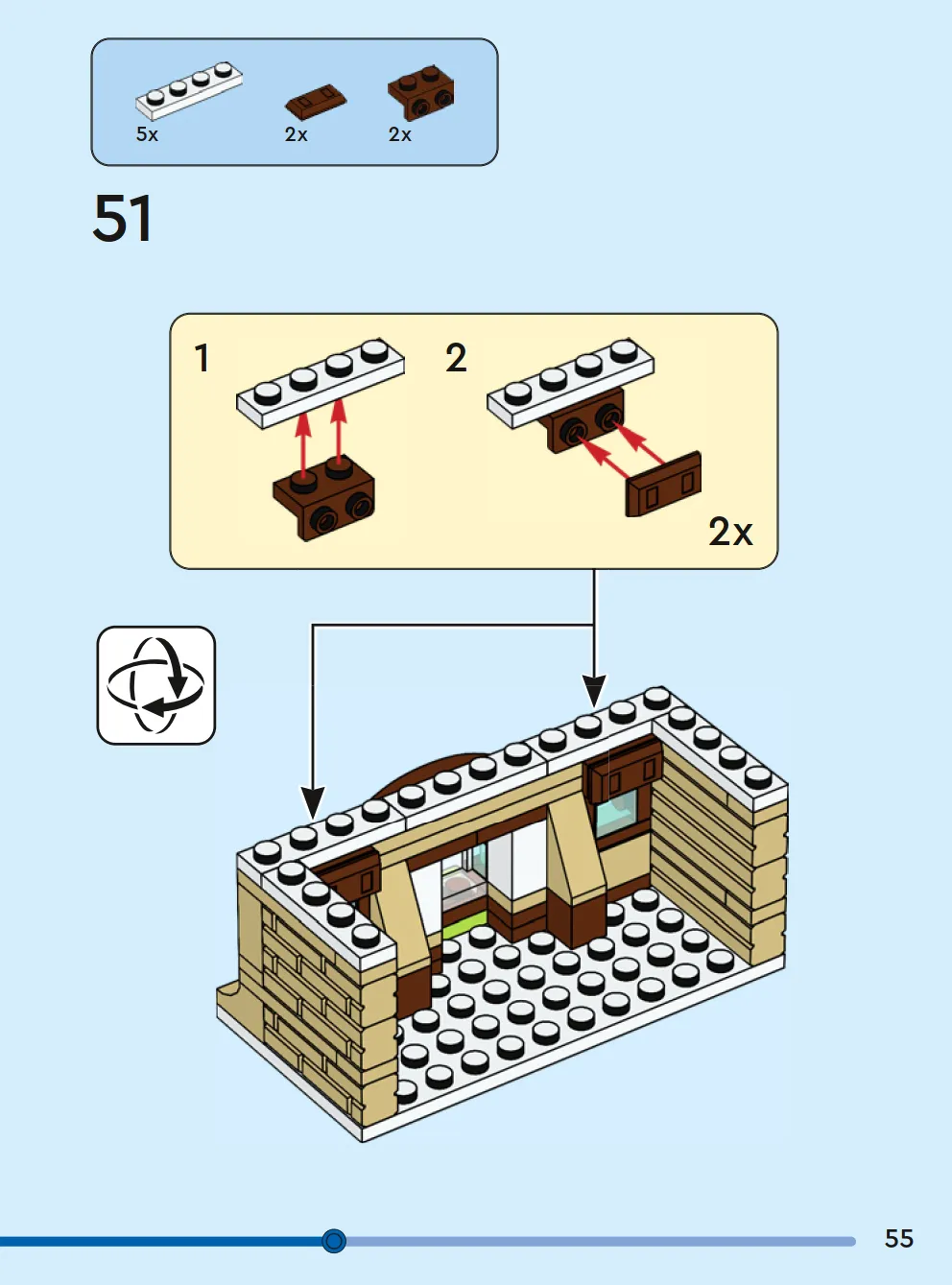 5x
2x
2x

51

1

2

2x

55