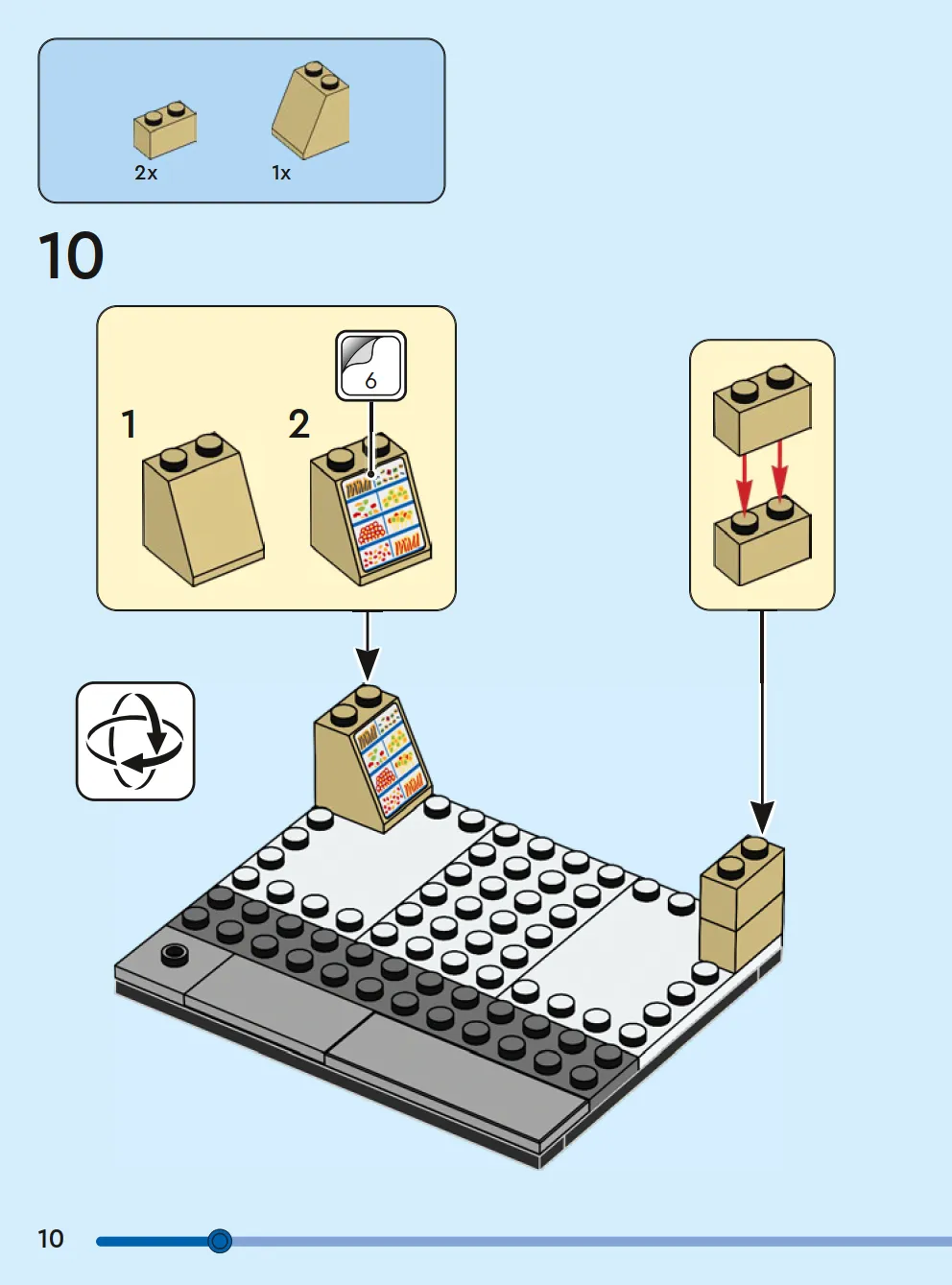 2x
1x

10

1
2
6

10