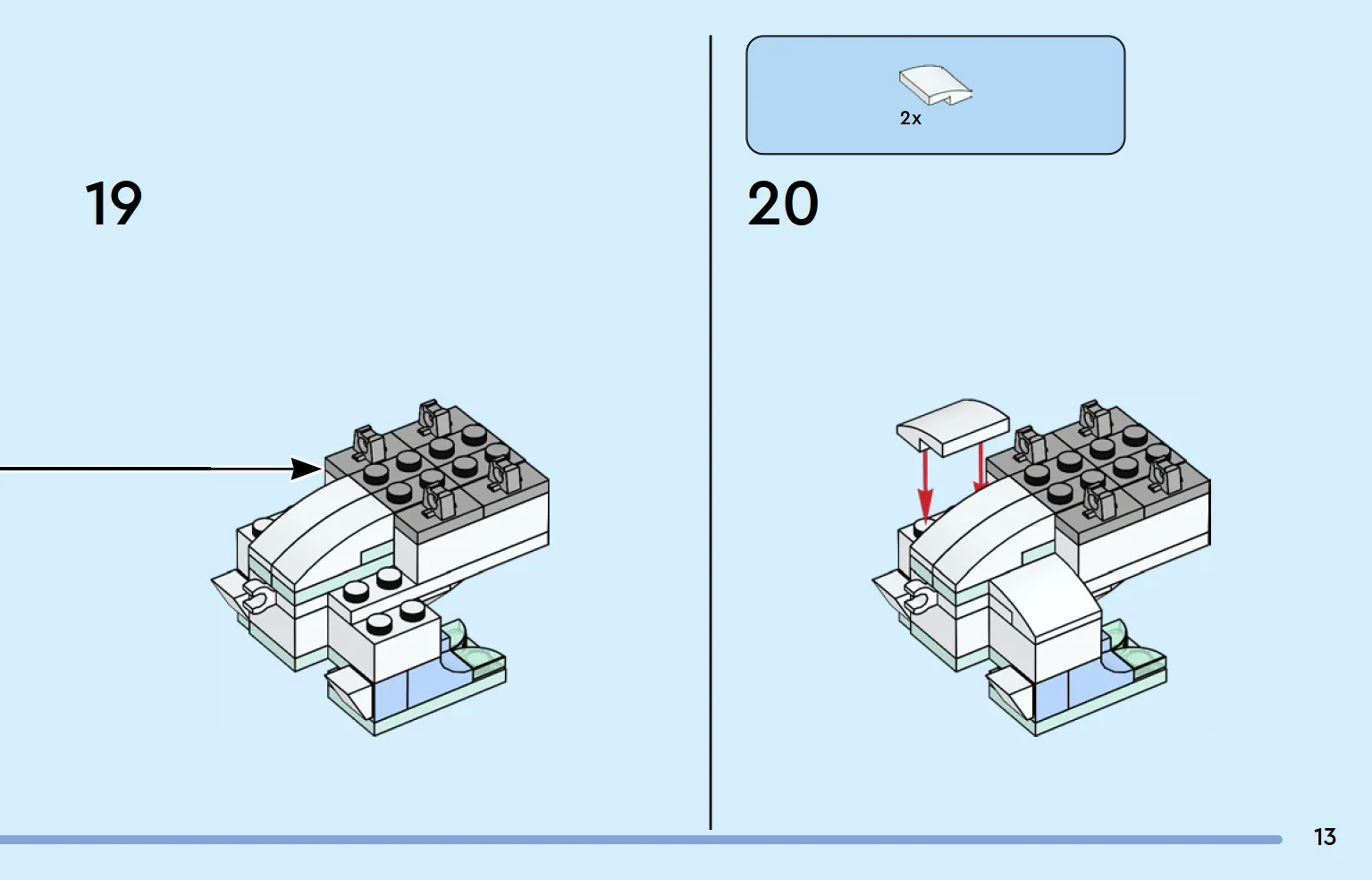 19

2x

20

13