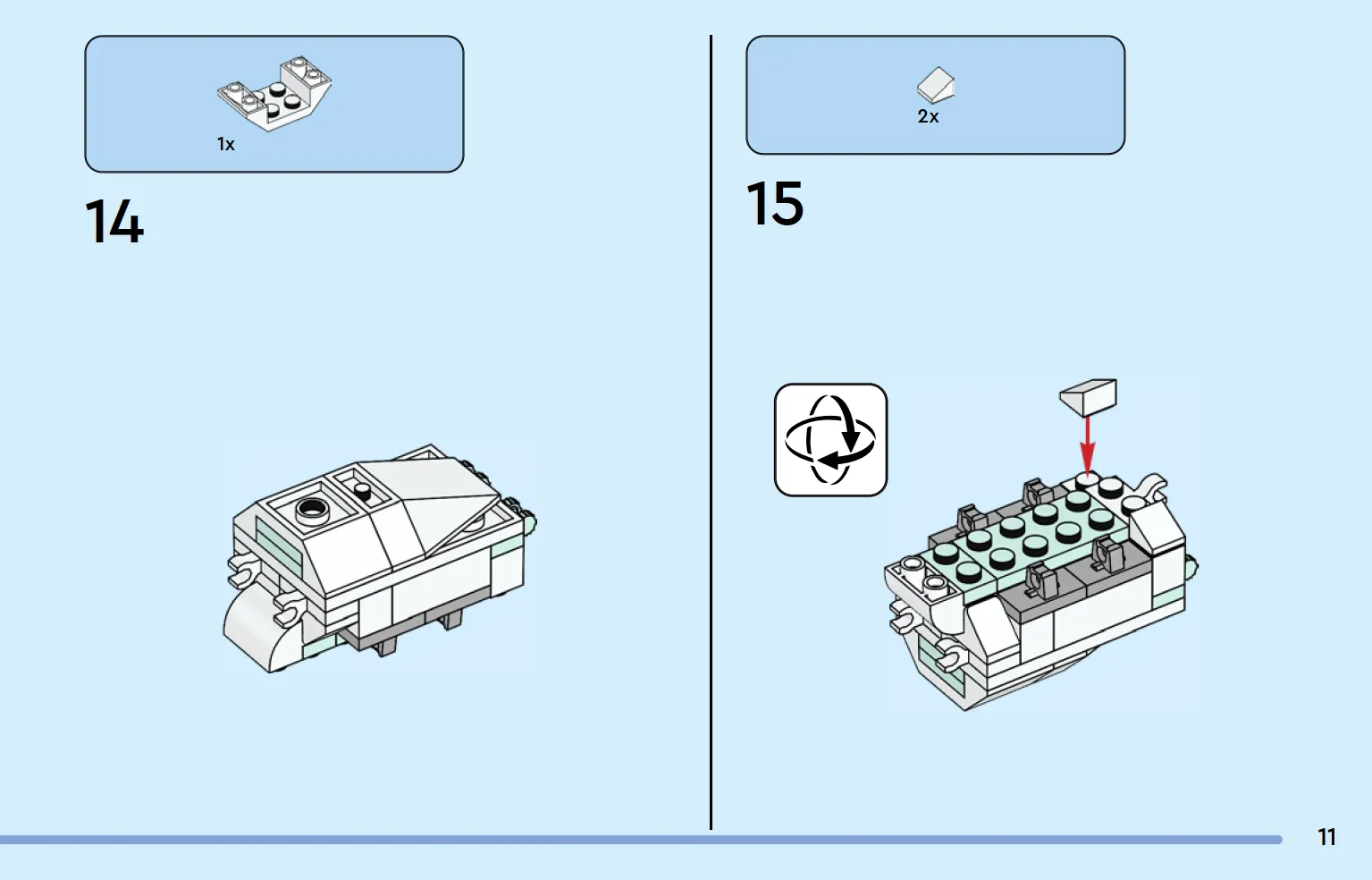 1x

14

2x

15

11