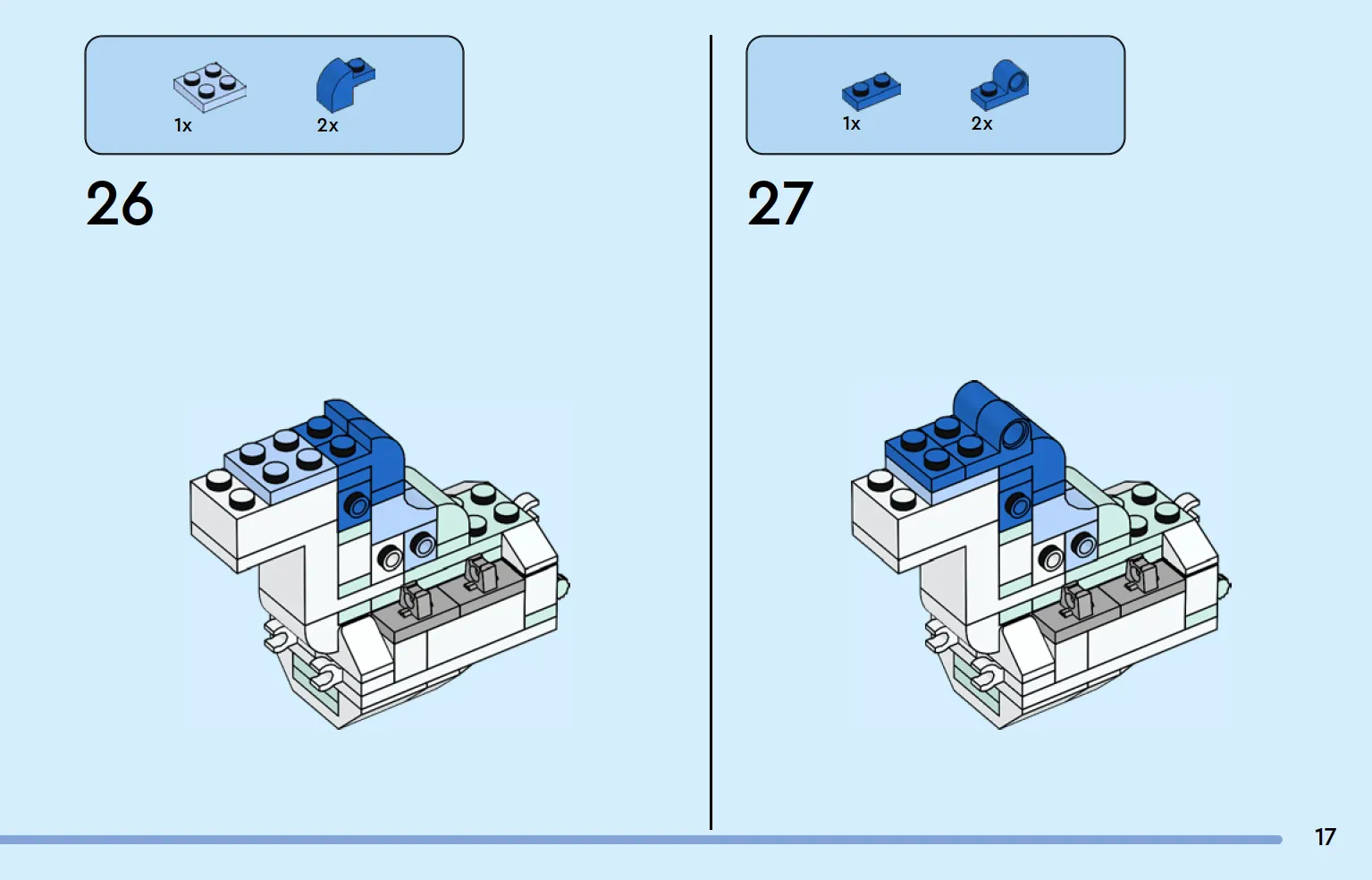 1x 2x

26

1x 2x

27

17